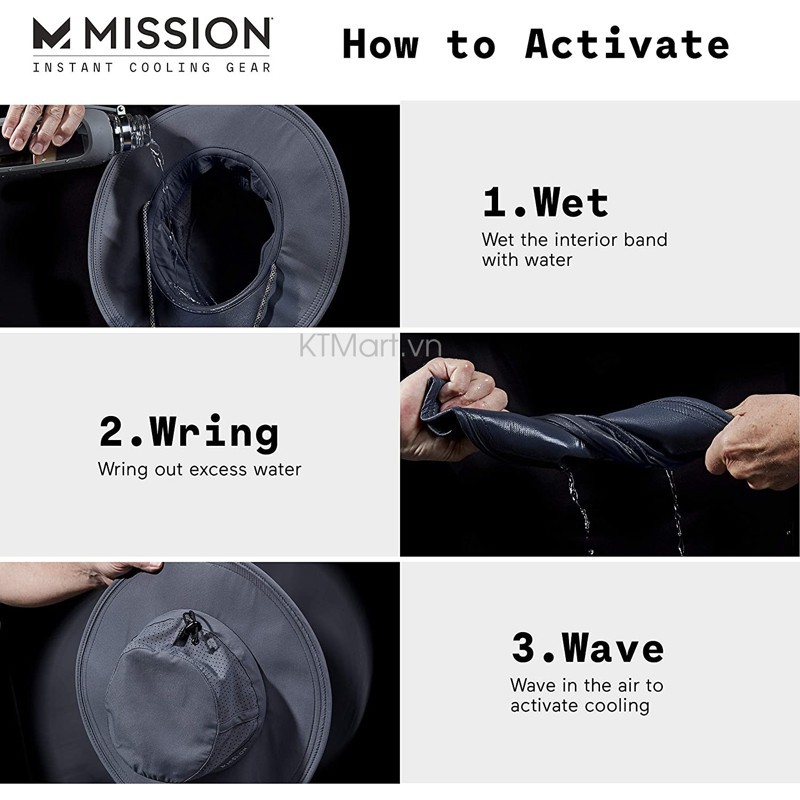 MISSION
INSTANT COOLING GEAR

How to Activate

1.Wet
Wet the interior band with water

KTMart.vn

2.Wring
Wring out excess water

3.Wave
Wave in the air to activate cooling