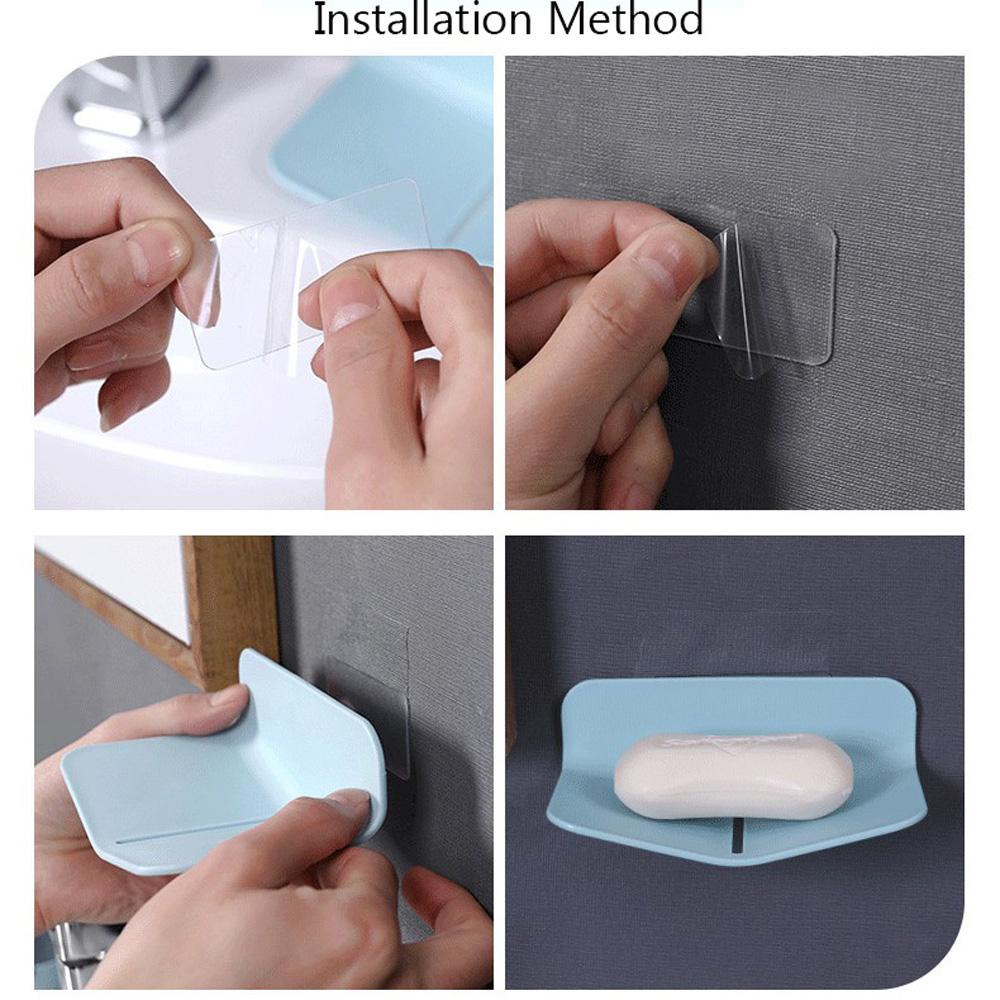 Installation Method