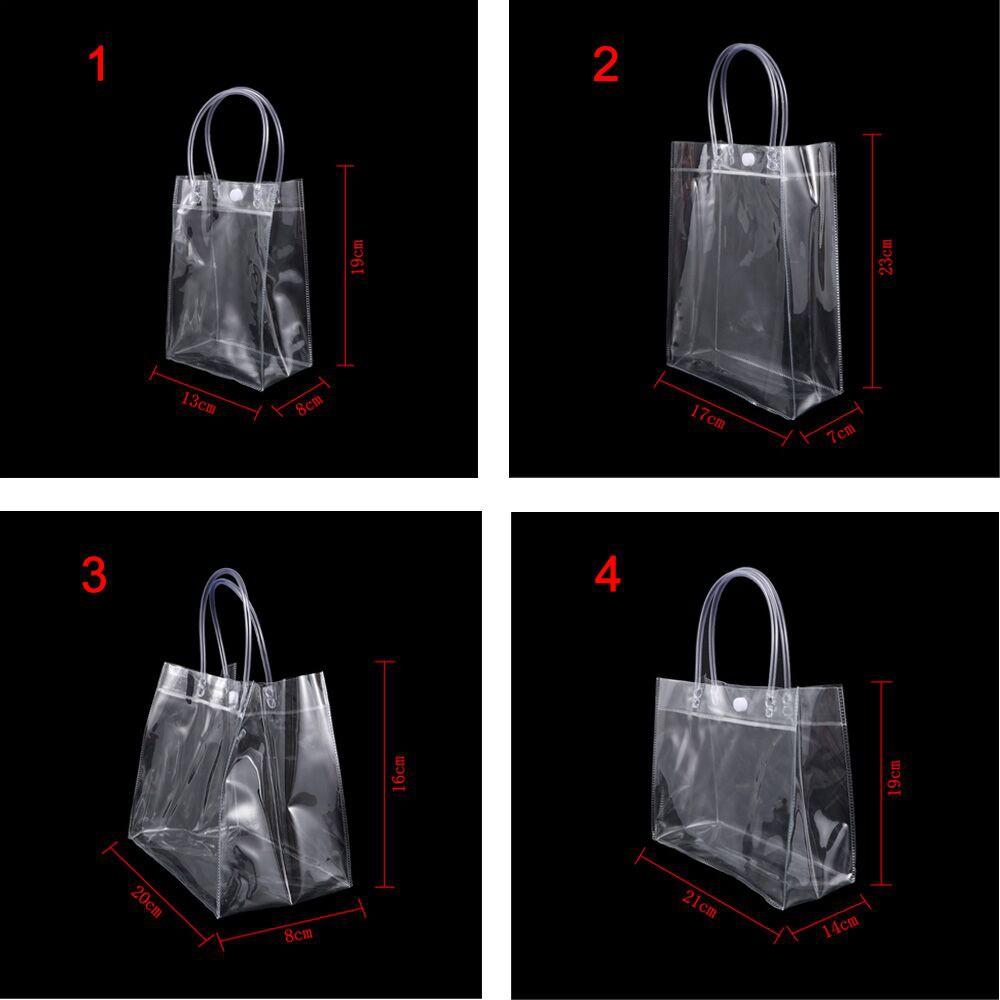 1

19cm

13cm

8cm

2

23cm

17cm

7cm

3

16cm

20cm

8cm

4

19cm

21cm

14cm