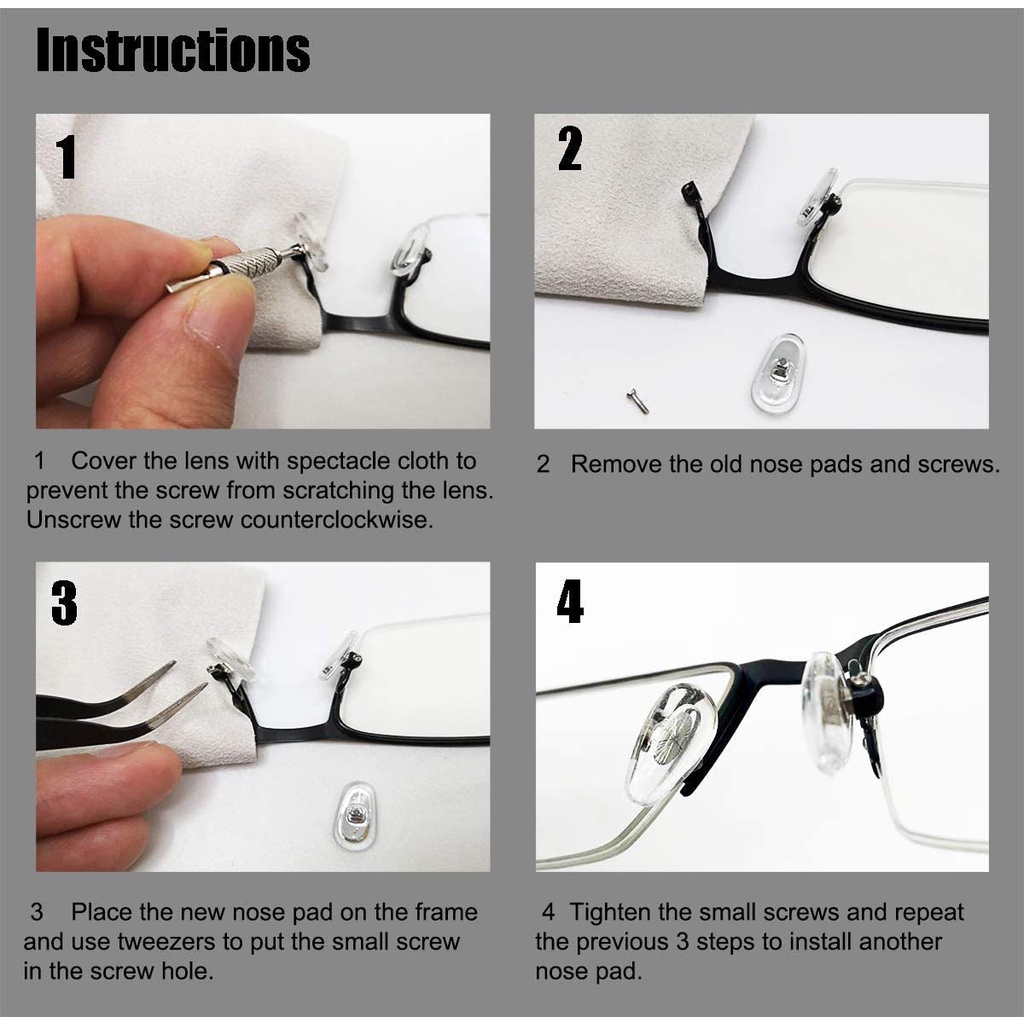 Instructions

1

1 Cover the lens with spectacle cloth to prevent the screw from scratching the lens. Unscrew the screw counterclockwise.

2

2 Remove the old nose pads and screws.

3

3 Place the new nose pad on the frame and use tweezers to put the small screw in the screw hole.

4

4 Tighten the small screws and repeat the previous 3 steps to install another nose pad.