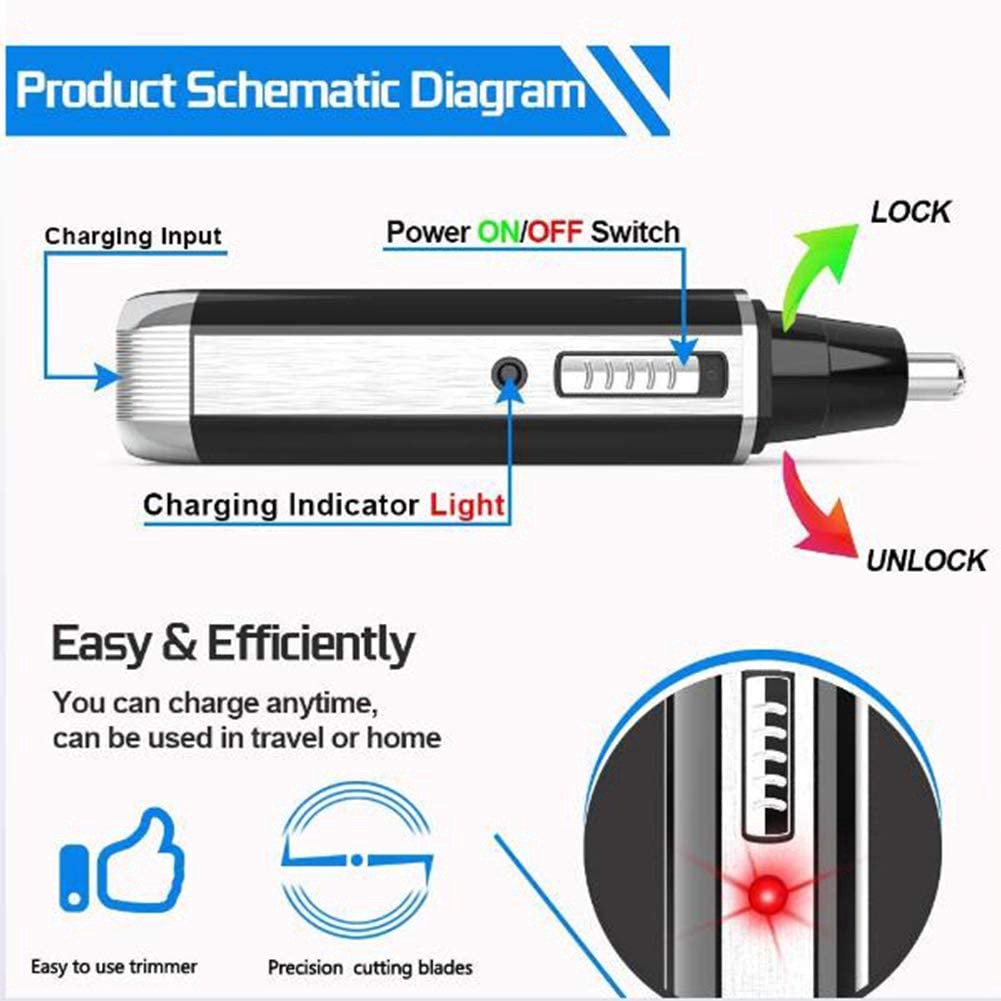 Product Schematic Diagram

Charging Input

Power ON/OFF Switch

LOCK

Charging Indicator Light

UNLOCK

Easy & Efficiently

You can charge anytime, can be used in travel or home

Easy to use trimmer

Precision cutting blades