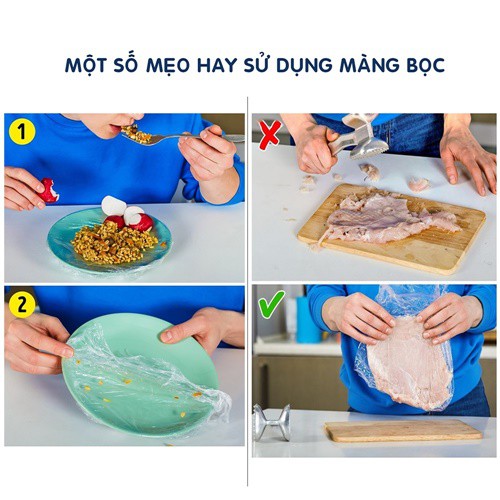 MỘT SỐ MẸO HAY SỬ DỤNG MÀNG BỌC

1

2