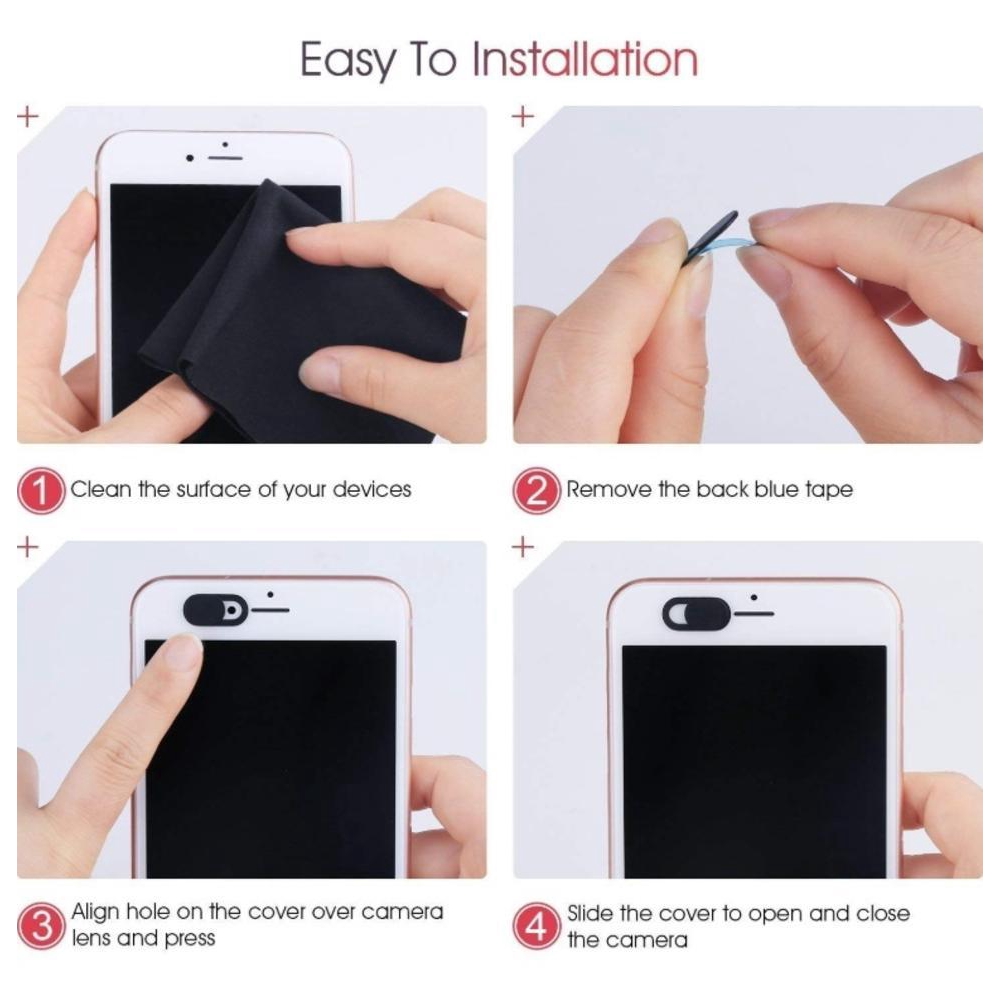 Easy To Installation

1 Clean the surface of your devices

2 Remove the back blue tape

3 Align hole on the cover over camera lens and press

4 Slide the cover to open and close the camera