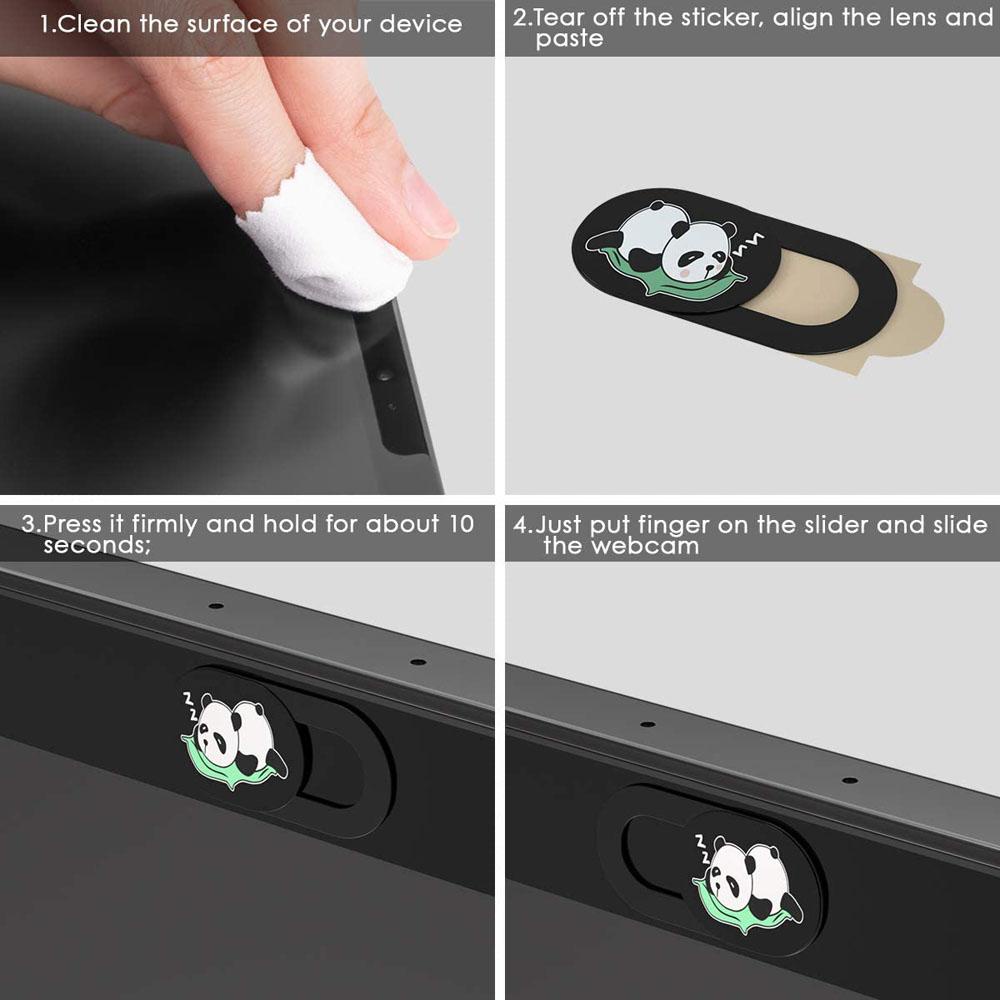 1.Clean the surface of your device

2.Tear off the sticker, align the lens and paste

3.Press it firmly and hold for about 10 seconds;

4.Just put finger on the slider and slide the webcam