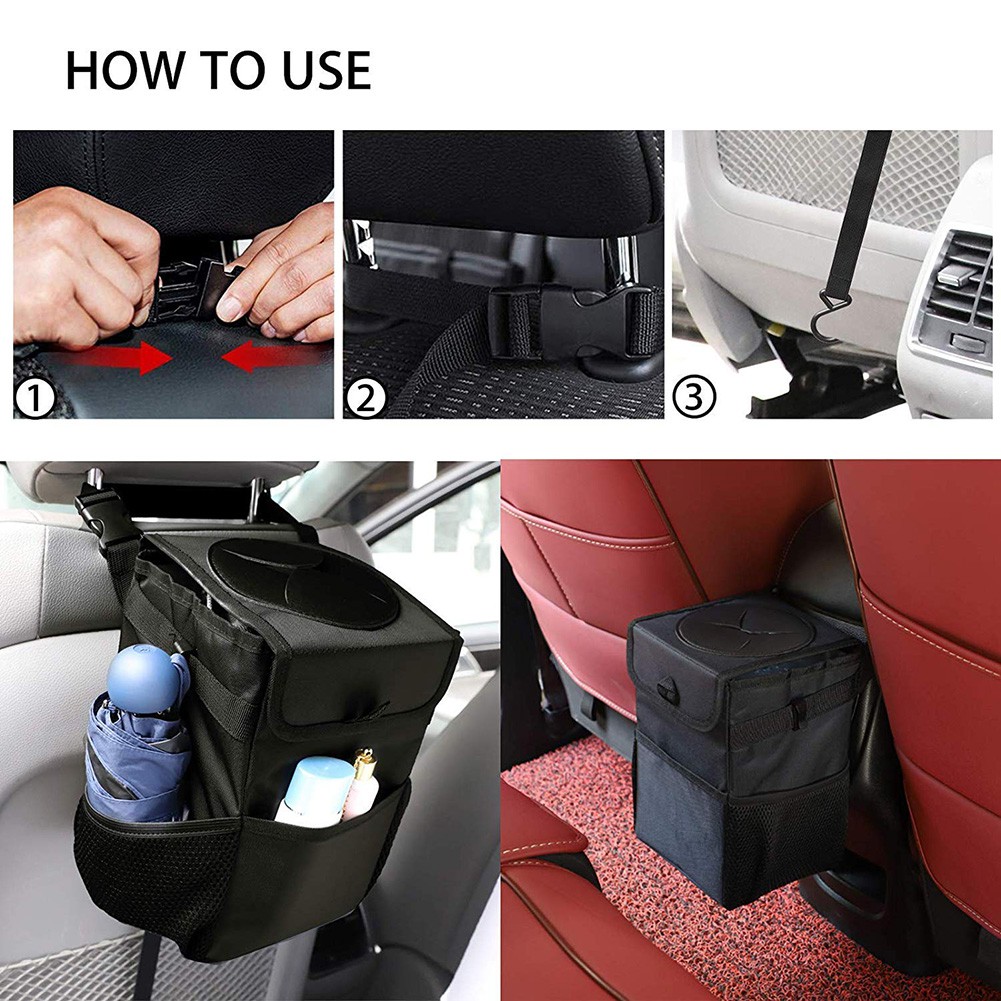 HOW TO USE

①

②

③