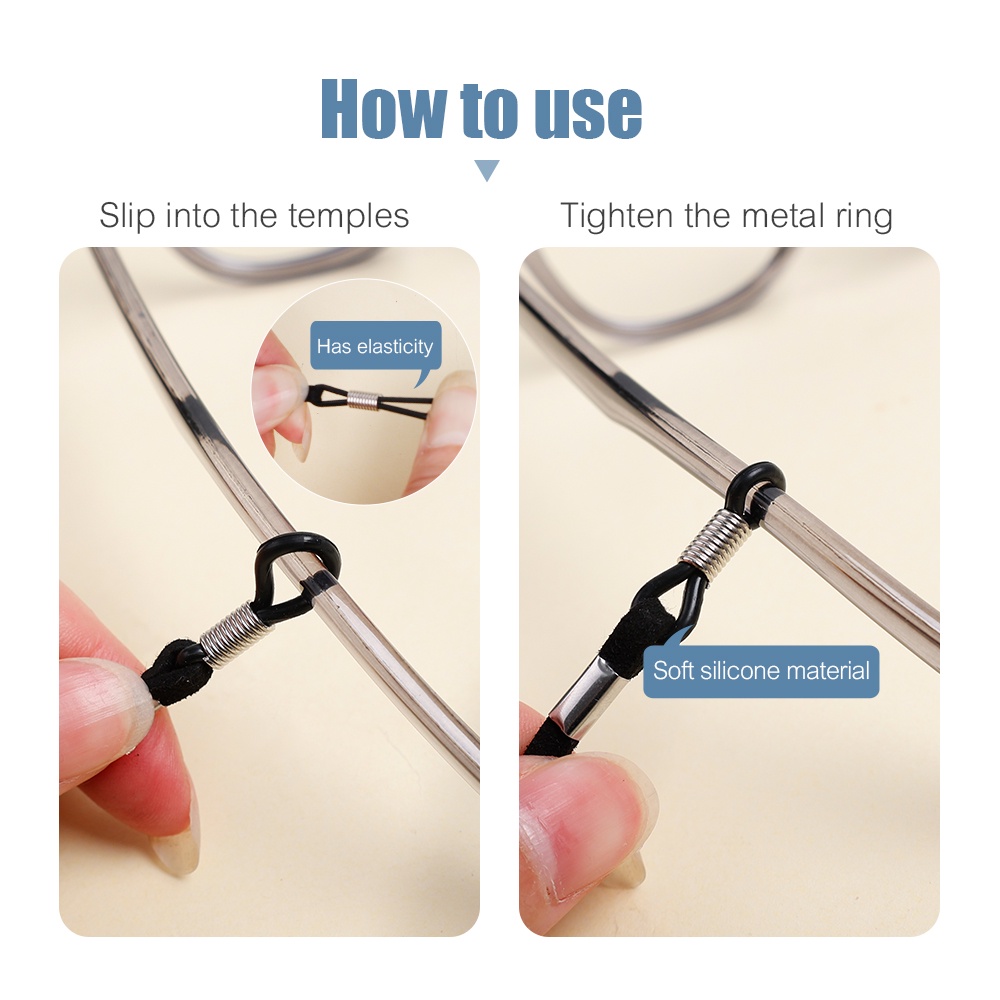 How to use

Slip into the temples

Has elasticity

Tighten the metal ring

Soft silicone material