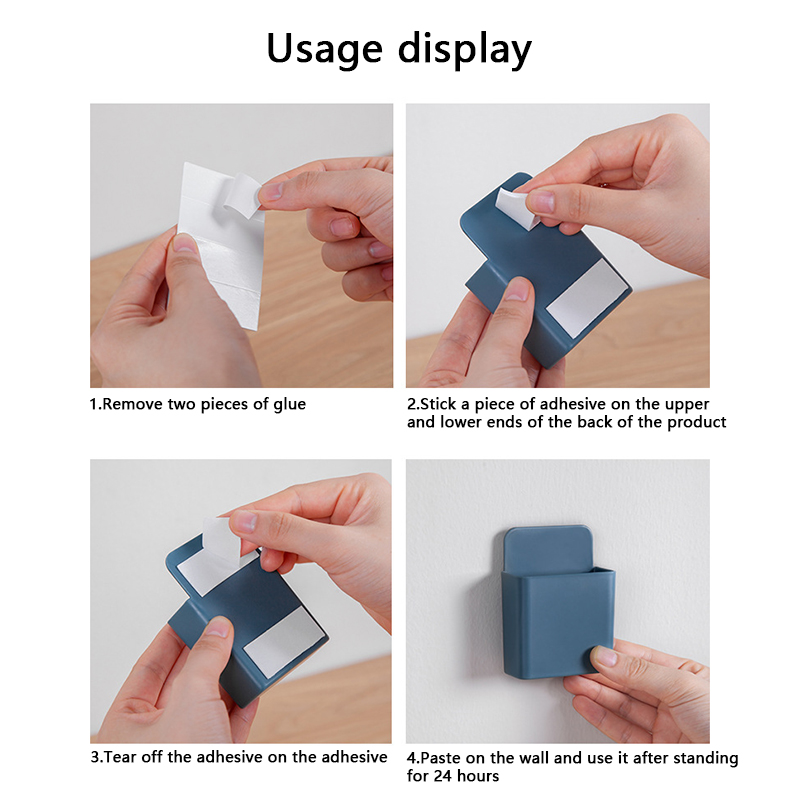 Usage display

1.Remove two pieces of glue

2.Stick a piece of adhesive on the upper and lower ends of the back of the product

3.Tear off the adhesive on the adhesive

4.Paste on the wall and use it after standing for 24 hours