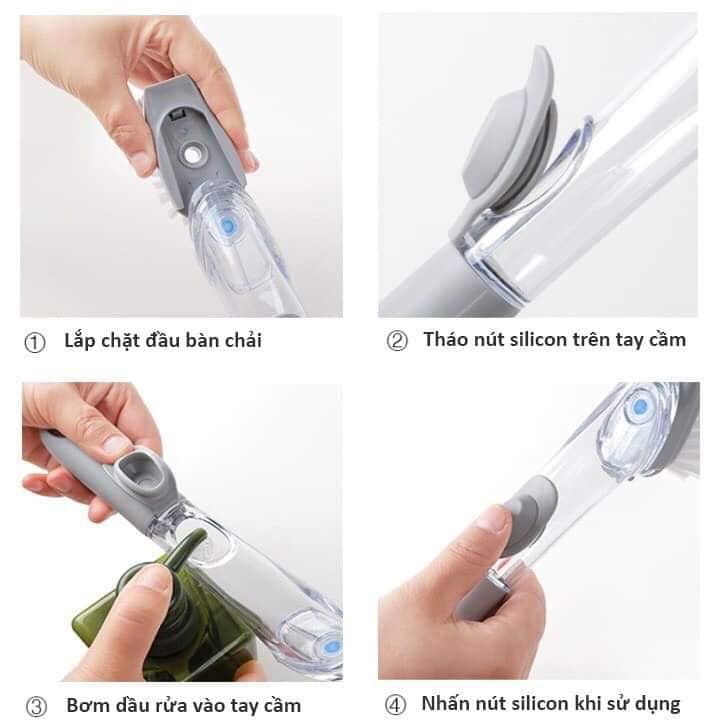 ① Lắp chặt đầu bàn chải

② Tháo nút silicon trên tay cầm

③ Bơm dầu rửa vào tay cầm

④ Nhấn nút silicon khi sử dụng