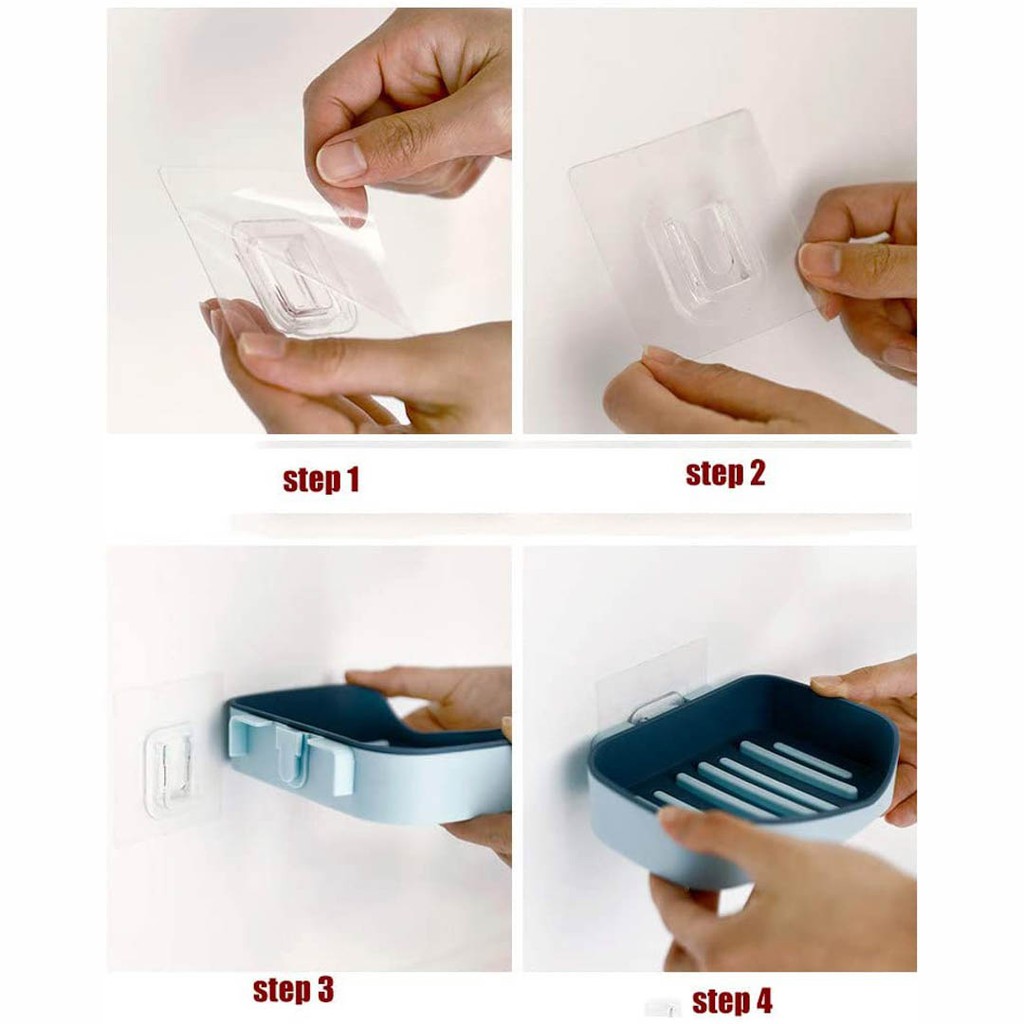 step 1

step 2

step 3

step 4