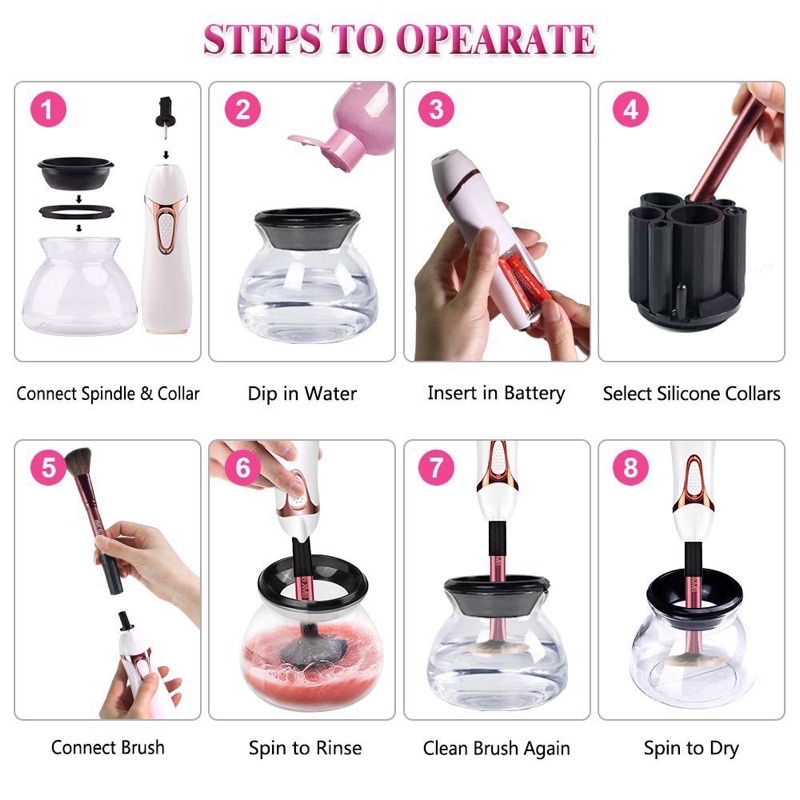 STEPS TO OPEARATE

1

Connect Spindle & Collar

2

Dip in Water

3

Insert in Battery

4

Select Silicone Collars

5

Connect Brush

6

Spin to Rinse

7

Clean Brush Again

8

Spin to Dry