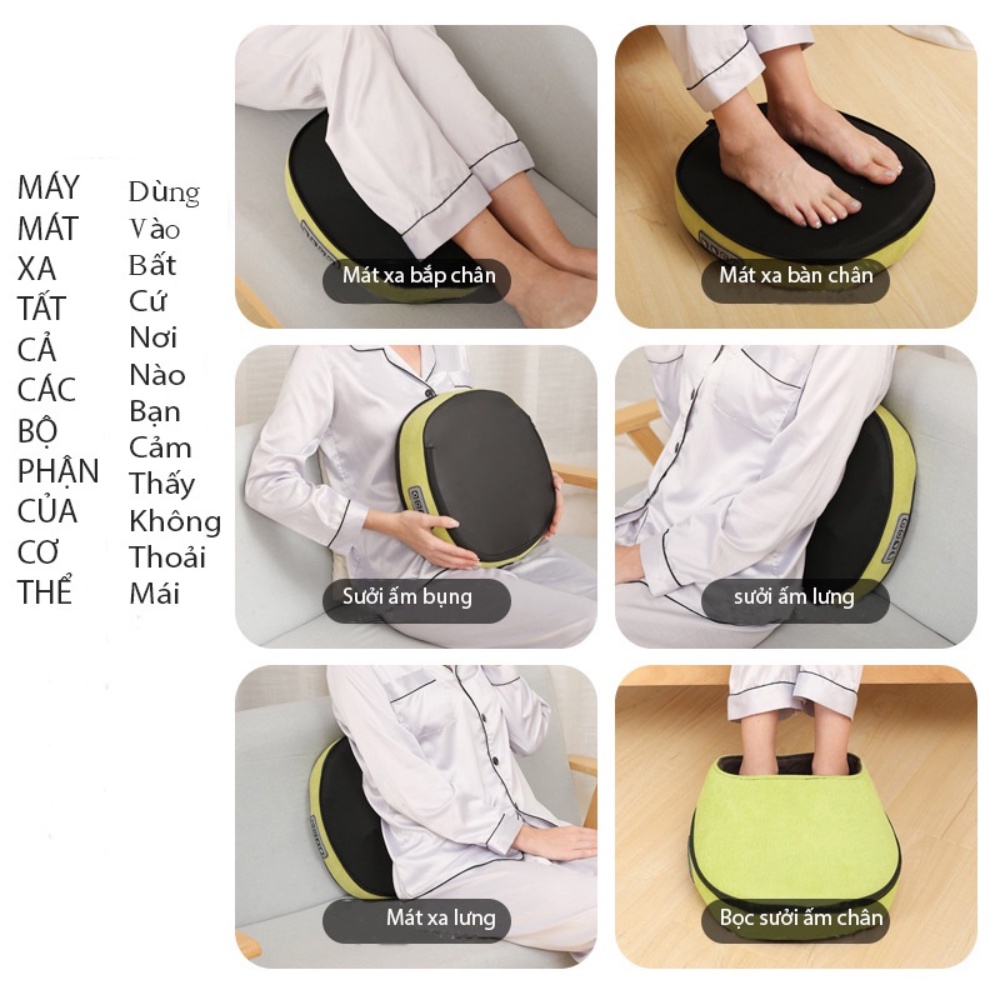 MÁY MÁT XA TẤT CẢ CÁC BỘ PHẬN CỦA CƠ THỂ

Dùng Vào Bất Cứ Nơi Nào Bạn Cảm Thấy Không Thoải Mái

Mát xa bắp chân

Mát xa bàn chân

Sưởi ấm bụng

sưởi ấm lưng

Mát xa lưng

Bọc sưởi ấm chân