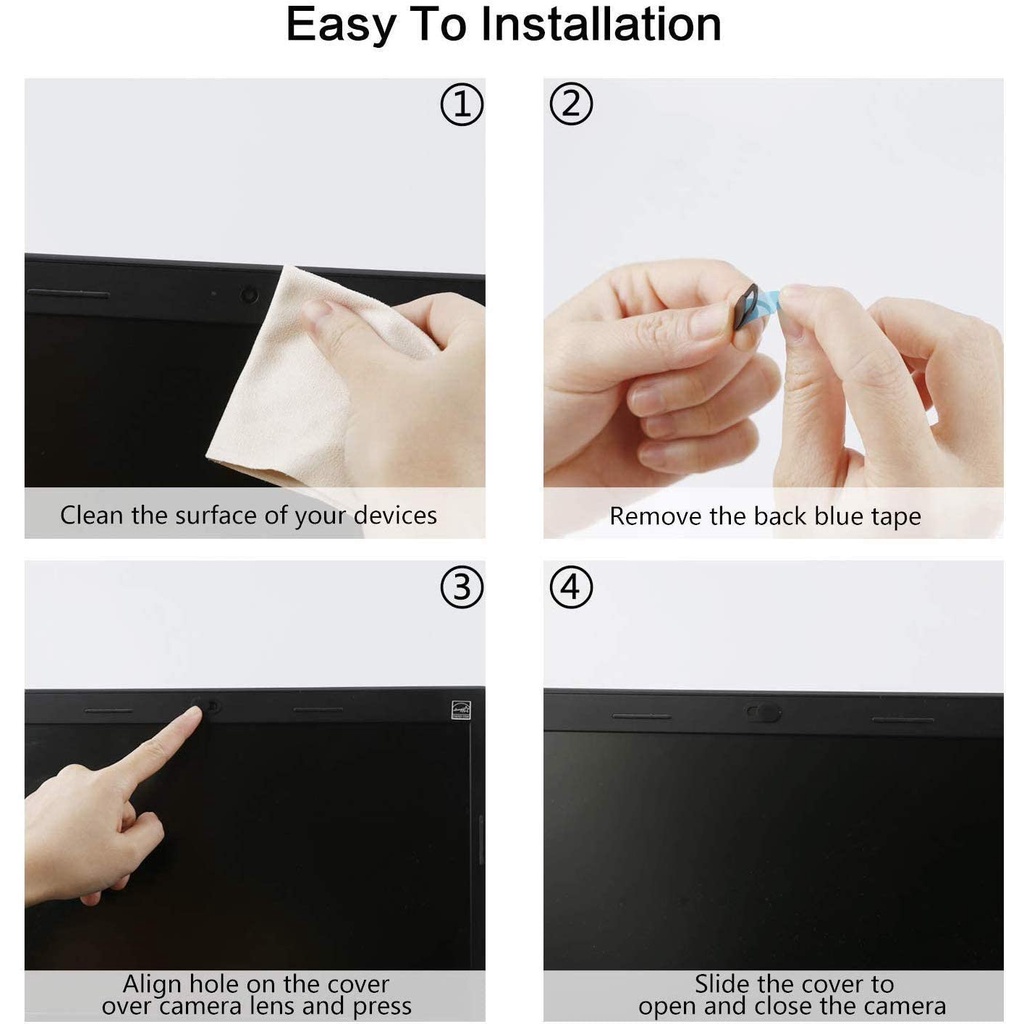 Easy To Installation

①

Clean the surface of your devices

②

Remove the back blue tape

③

Align hole on the cover over camera lens and press

④

Slide the cover to open and close the camera