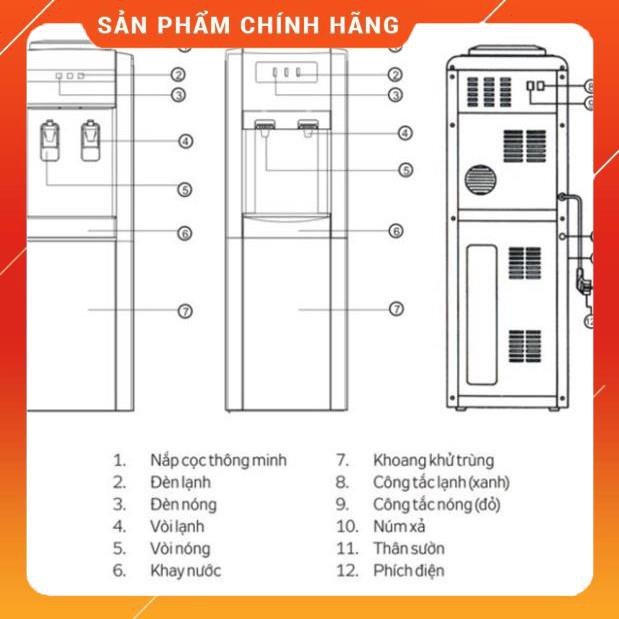 SẢN PHẨM CHÍNH HÃNG

2
3
4
5
6
7

2
3
4
5
6
7

8
9
12

1. Nắp cọc thông minh
2. Đèn lạnh
3. Đèn nóng
4. Vòi lạnh
5. Vòi nóng
6. Khay nước

7. Khoang khử trùng
8. Công tắc lạnh (xanh)
9. Công tắc nóng (đỏ)
10. Núm xả
11. Thân sườn
12. Phích điện