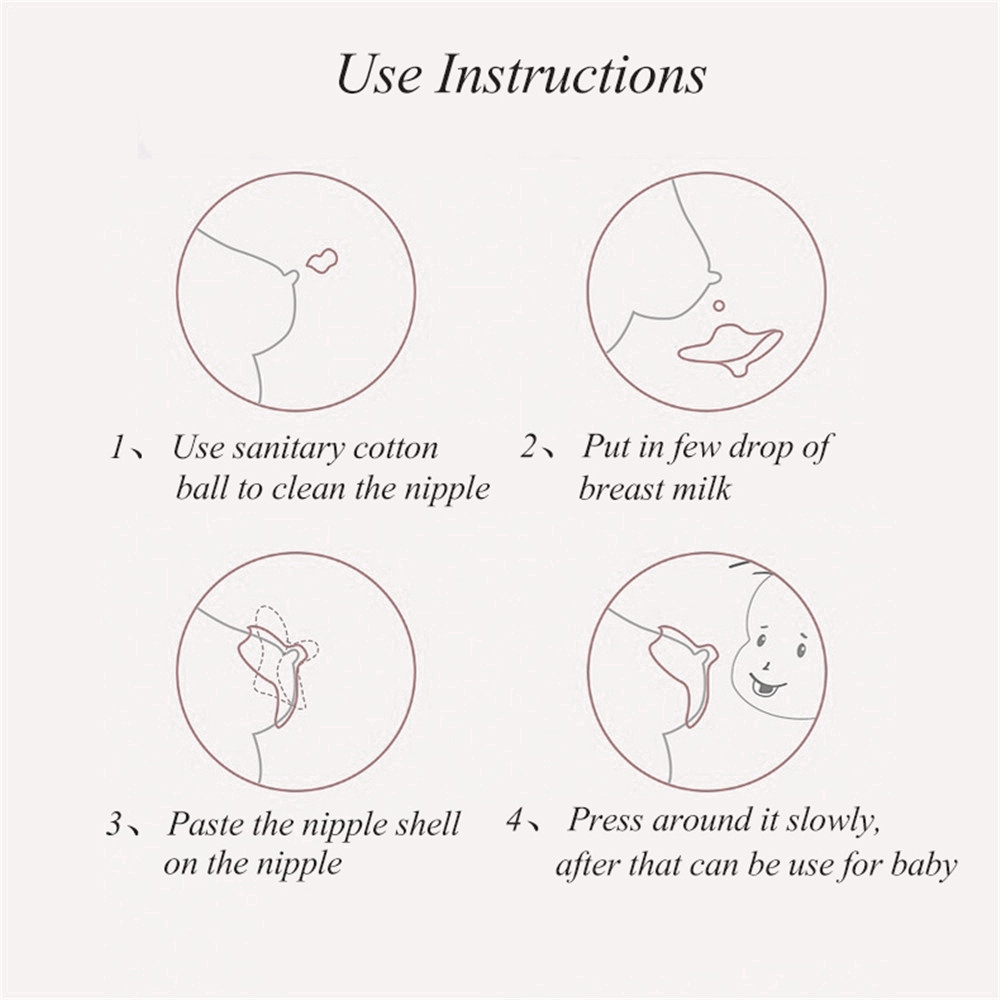 Use Instructions

1、 Use sanitary cotton ball to clean the nipple

2、 Put in few drop of breast milk

3、 Paste the nipple shell on the nipple

4、 Press around it slowly, after that can be use for baby