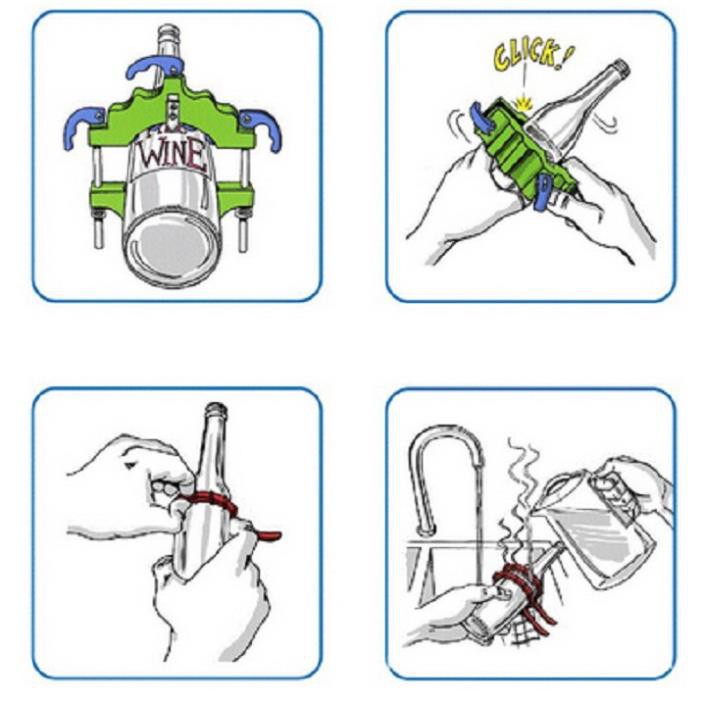 WINE

CLICK!