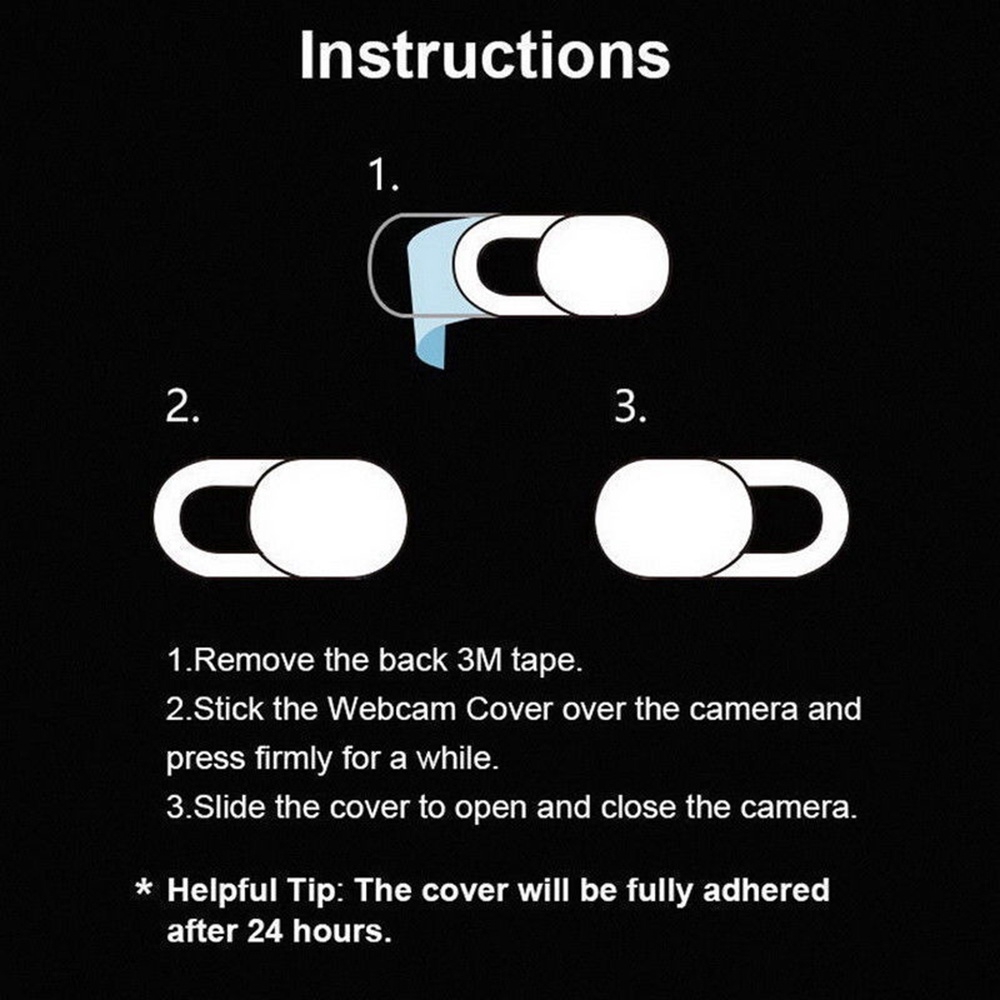 Instructions

1.

2.

3.

1.Remove the back 3M tape.
2.Stick the Webcam Cover over the camera and press firmly for a while.
3.Slide the cover to open and close the camera.

* Helpful Tip: The cover will be fully adhered after 24 hours.