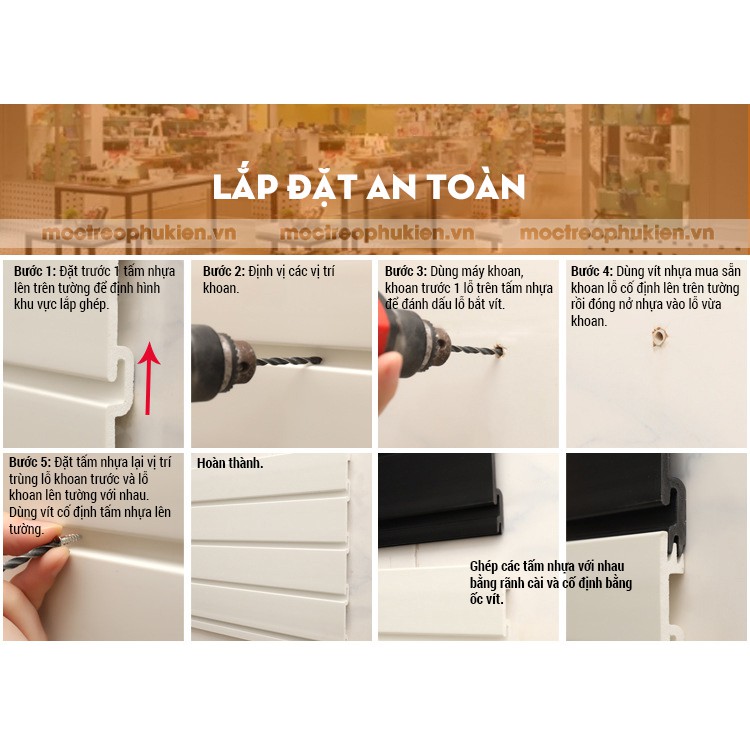 LẮP ĐẶT AN TOÀN

moctreophukien.vn moctreophukien.vn moctreophukien.vn

Bước 1: Đặt trước 1 tấm nhựa lên trên tường để định hình khu vực lắp ghép.

Bước 2: Định vị các vị trí khoan.

Bước 3: Dùng máy khoan, khoan trước 1 lỗ trên tấm nhựa để đánh dấu lỗ bắt vít.

Bước 4: Dùng vít nhựa mua sẵn khoan lỗ cố định lên trên tường rồi đóng nở nhựa vào lỗ vừa khoan.

Bước 5: Đặt tấm nhựa lại vị trí trùng lỗ khoan trước và lỗ khoan lên tường với nhau. Dùng vít cố định tấm nhựa lên tường.

Hoàn thành.

Ghép các tấm nhựa với nhau bằng rãnh cài và cố định bằng ốc vít.