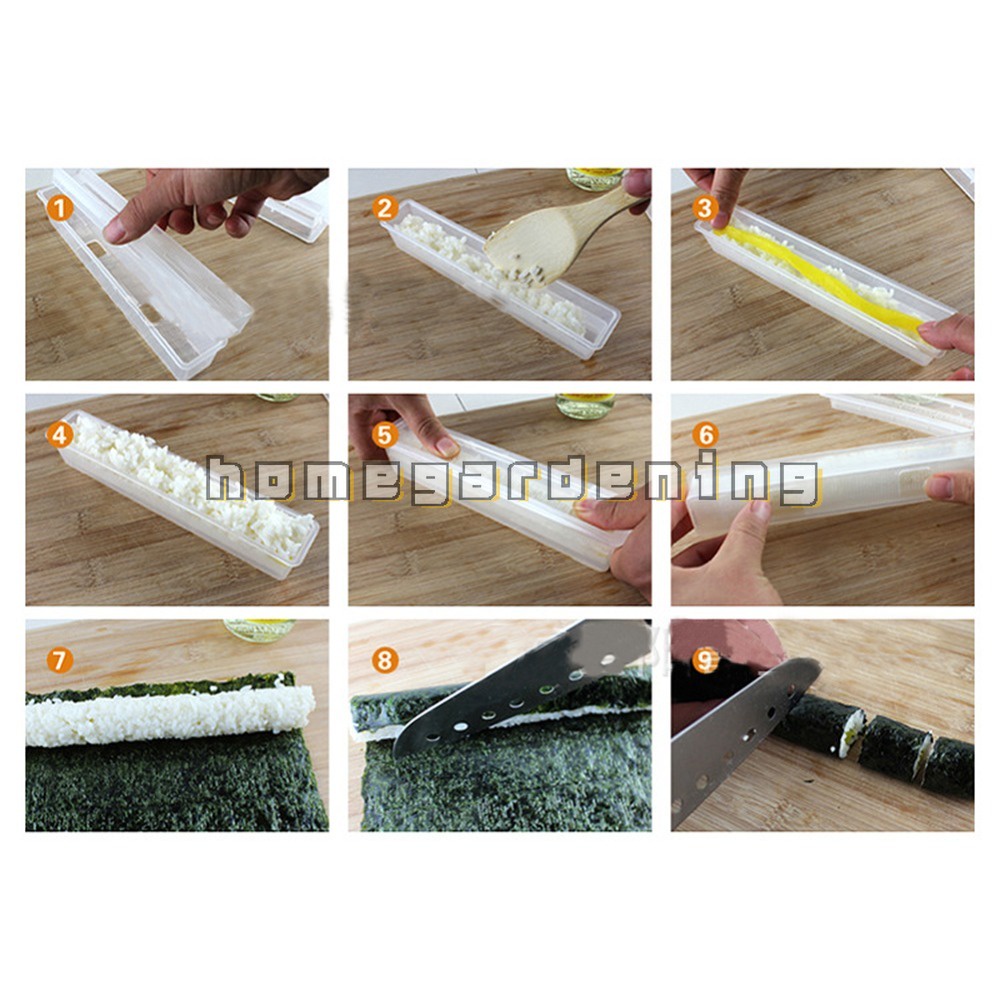 1
2
3
4
5
6
homegardening
7
8
9