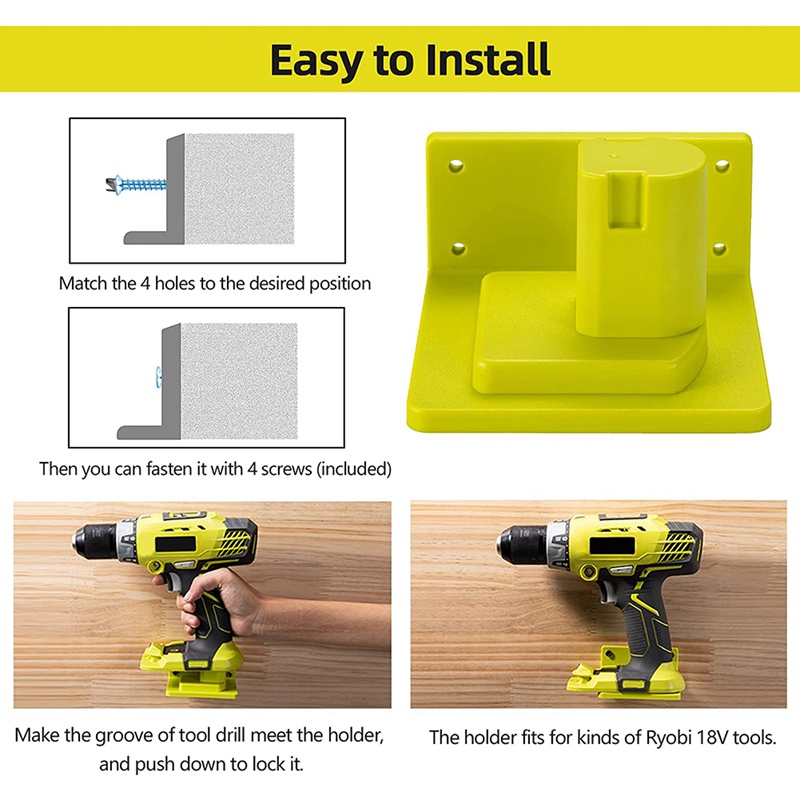 Easy to Install

Match the 4 holes to the desired position

Then you can fasten it with 4 screws (included)

Make the groove of tool drill meet the holder, and push down to lock it.

The holder fits for kinds of Ryobi 18V tools.