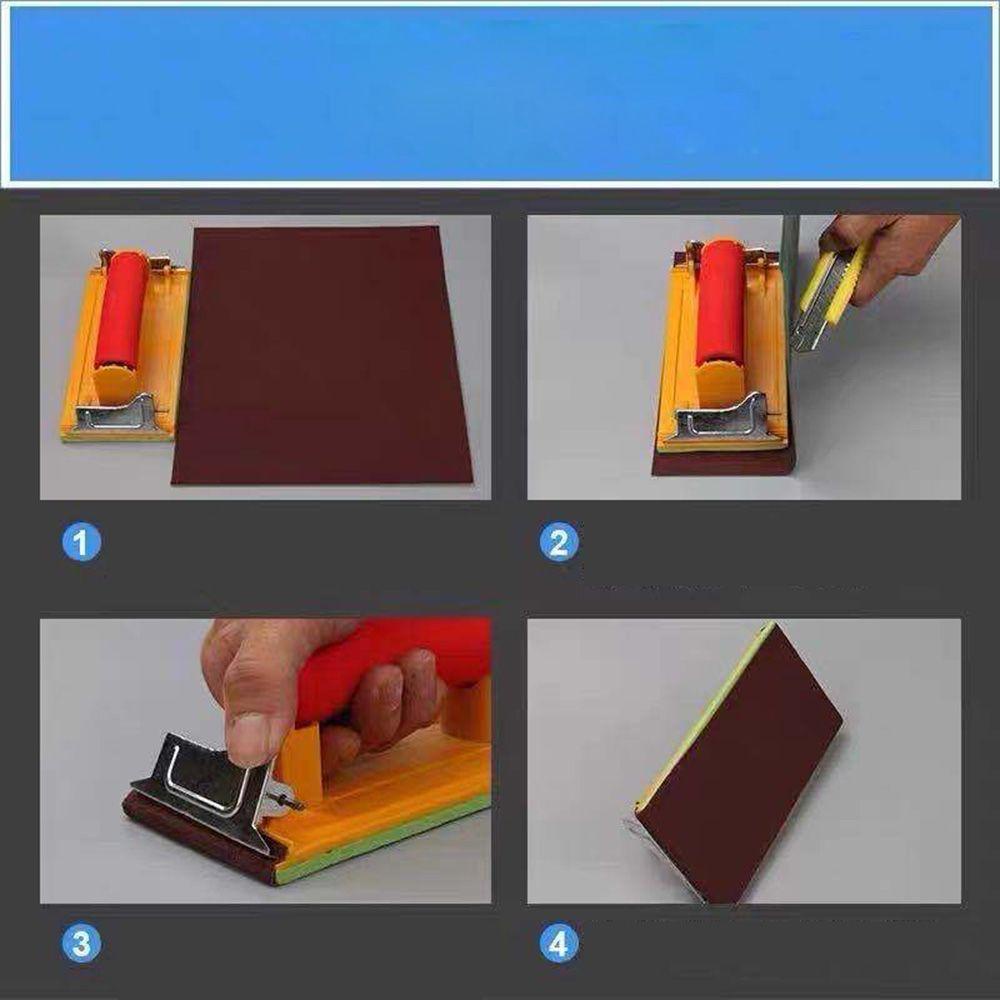 1

2

3

4