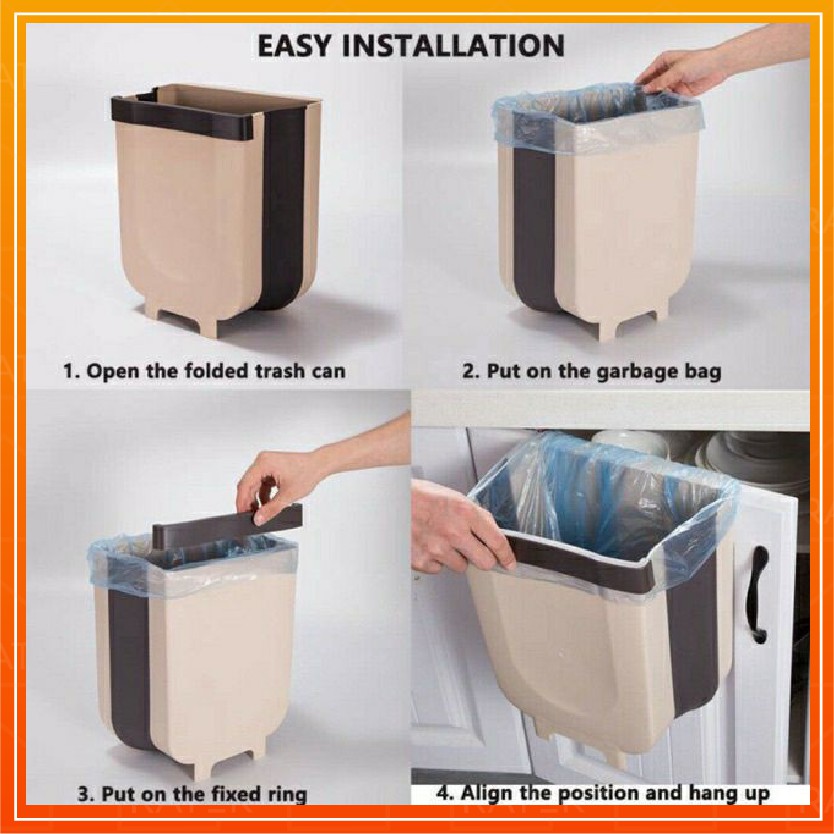 EASY INSTALLATION

1. Open the folded trash can

2. Put on the garbage bag

3. Put on the fixed ring

4. Align the position and hang up