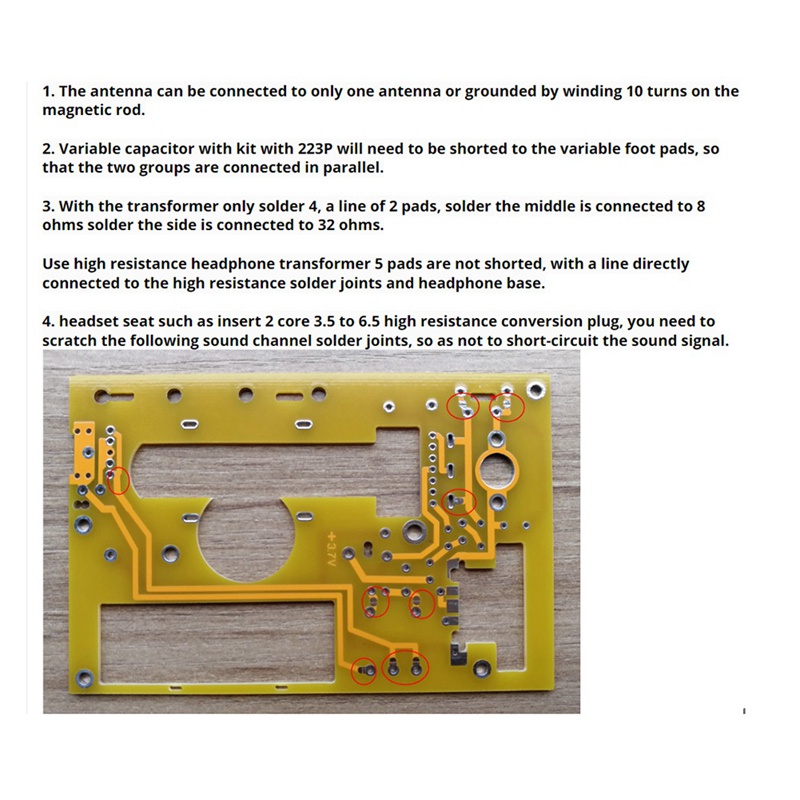 1. The antenna can be connected to only one antenna or grounded by winding 10 turns on the magnetic rod.

2. Variable capacitor with kit with 223P will need to be shorted to the variable foot pads, so that the two groups are connected in parallel.

3. With the transformer only solder 4, a line of 2 pads, solder the middle is connected to 8 ohms solder the side is connected to 32 ohms.

Use high resistance headphone transformer 5 pads are not shorted, with a line directly connected to the high resistance solder joints and headphone base.

4. headset seat such as insert 2 core 3.5 to 6.5 high resistance conversion plug, you need to scratch the following sound channel solder joints, so as not to short-circuit the sound signal.

+3.7V