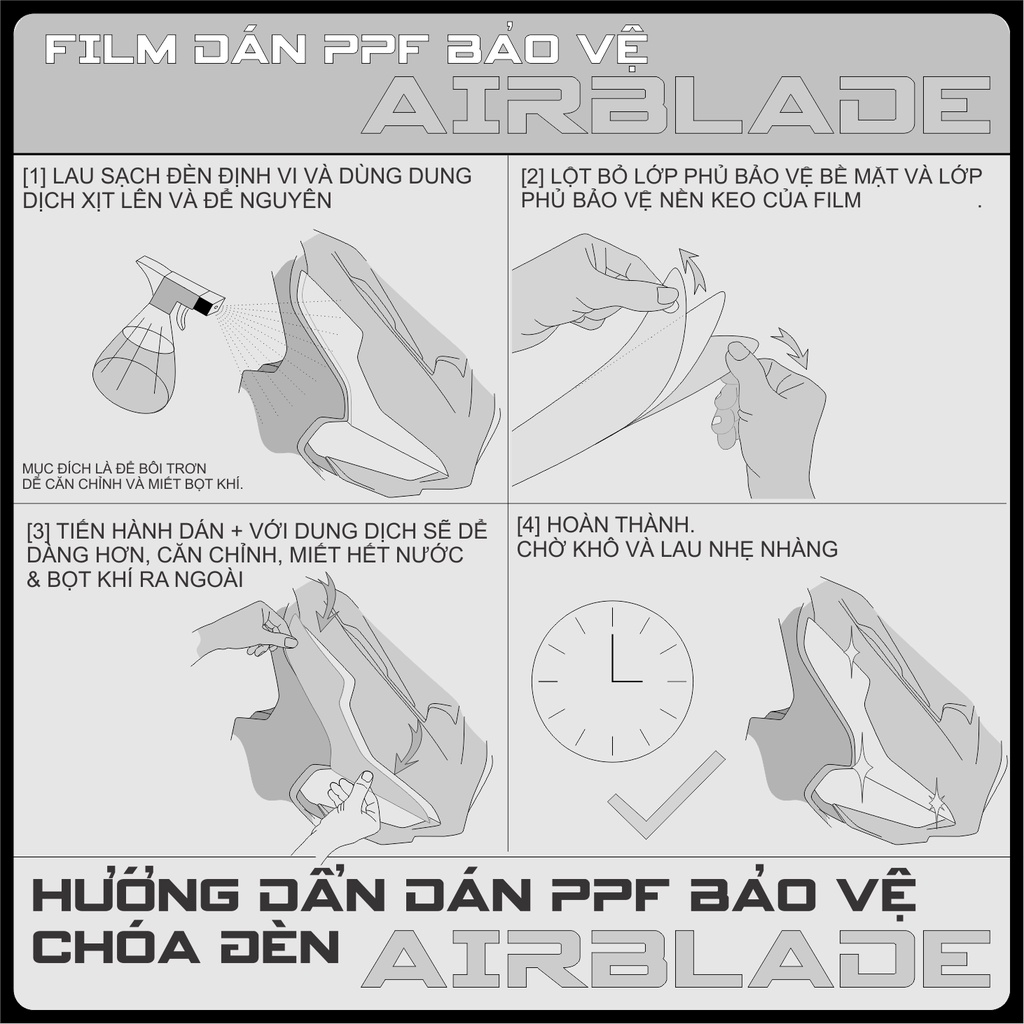 FILM DÁN PPF BẢO VỆ
AIRBLADE

[1] LAU SẠCH ĐÈN ĐỊNH VI VÀ DÙNG DUNG DỊCH XỊT LÊN VÀ ĐỂ NGUYÊN

MỤC ĐÍCH LÀ ĐỂ BÔI TRƠN DỄ CĂN CHỈNH VÀ MIẾT BỌT KHÍ.

[2] LỘT BỎ LỚP PHỦ BẢO VỆ BỀ MẶT VÀ LỚP PHỦ BẢO VỆ NỀN KEO CỦA FILM .

[3] TIẾN HÀNH DÁN + VỚI DUNG DỊCH SẼ DỄ DÀNG HƠN, CĂN CHỈNH, MIẾT HẾT NƯỚC & BỌT KHÍ RA NGOÀI

[4] HOÀN THÀNH.
CHỜ KHÔ VÀ LAU NHẸ NHÀNG

HƯỚNG DẪN DÁN PPF BẢO VỆ
CHÓA ĐÈN AIRBLADE