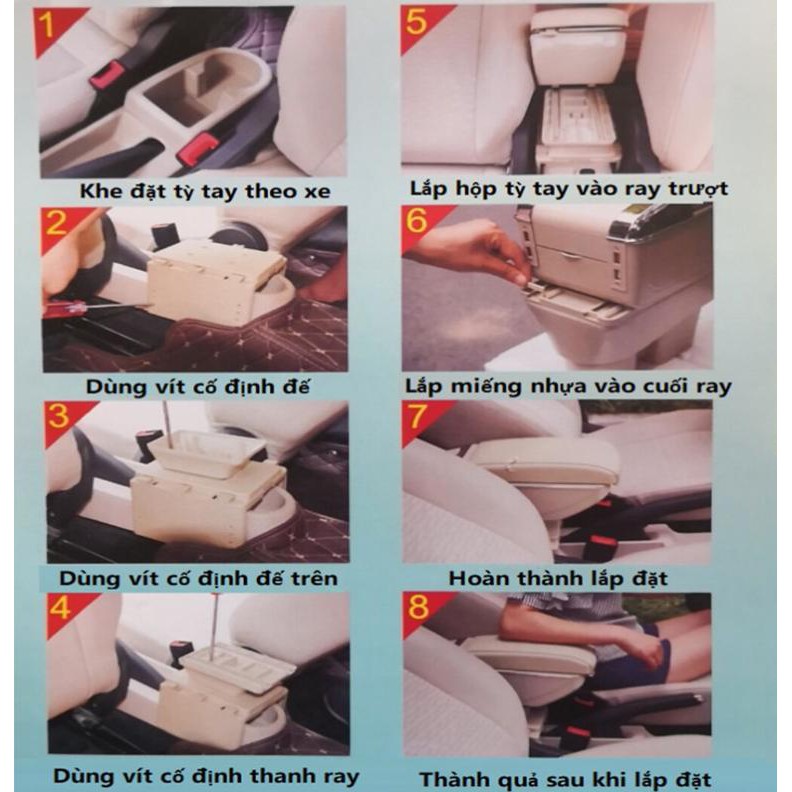 1

Khe đặt tỳ tay theo xe

2

Dùng vít cố định đế

3

Dùng vít cố định đế trên

4

Dùng vít cố định thanh ray

5

Lắp hộp tỳ tay vào ray trượt

6

Lắp miếng nhựa vào cuối ray

7

Hoàn thành lắp đặt

8

Thành quả sau khi lắp đặt