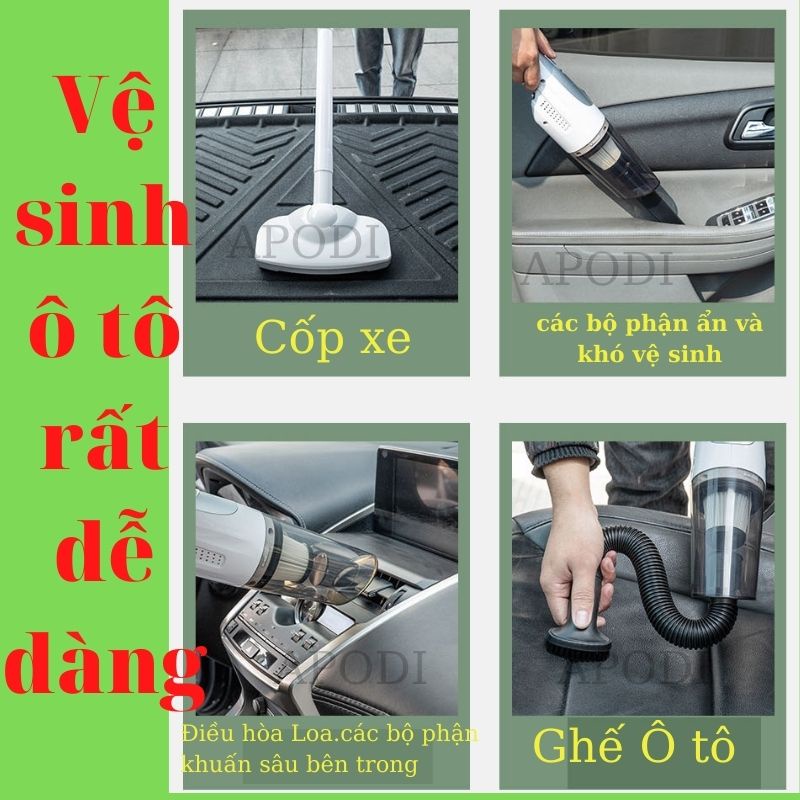 Vệ sinh ô tô rất dễ dàng

APODI

Cốp xe

APODI

các bộ phận ẩn và khó vệ sinh

APODI

Điều hòa Loa.các bộ phận khuấn sâu bên trong

APODI

Ghế Ô tô