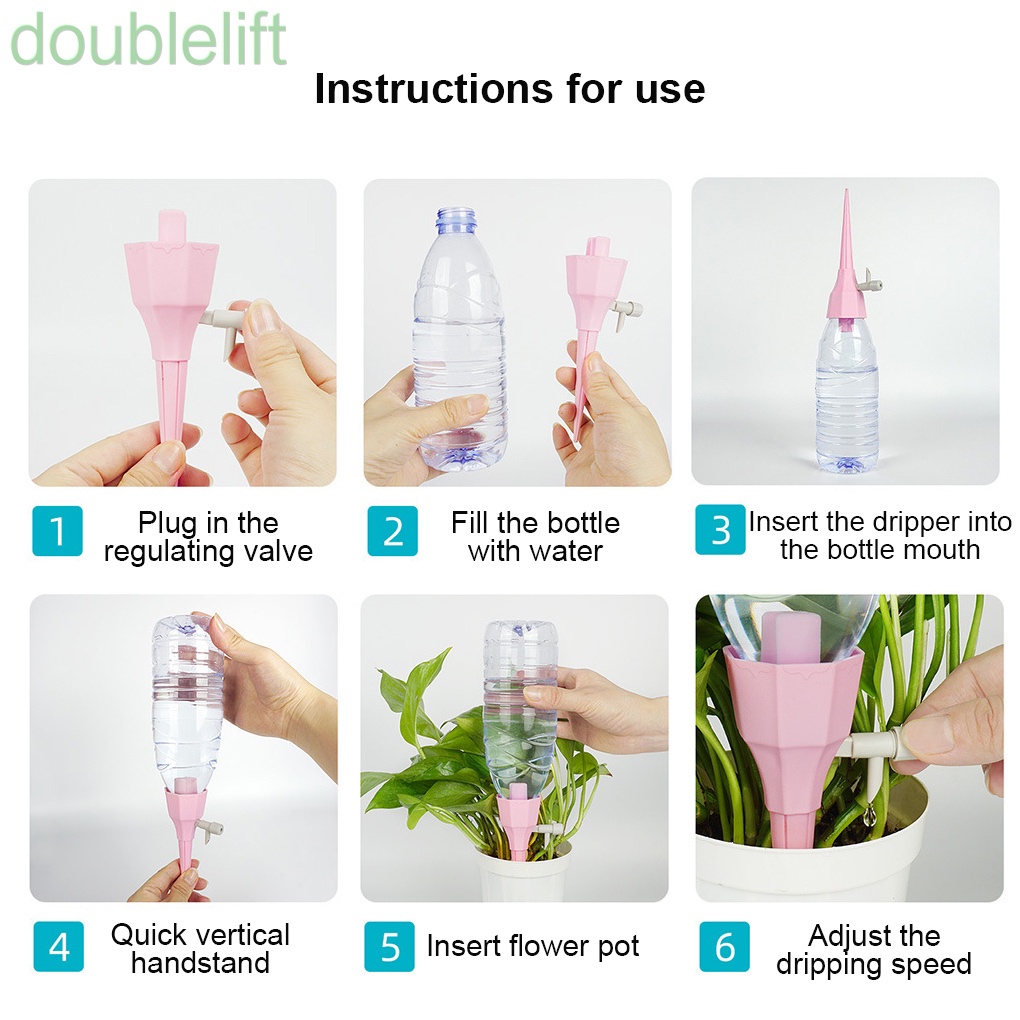 doublelift

Instructions for use

1 Plug in the regulating valve

2 Fill the bottle with water

3 Insert the dripper into the bottle mouth

4 Quick vertical handstand

5 Insert flower pot

6 Adjust the dripping speed