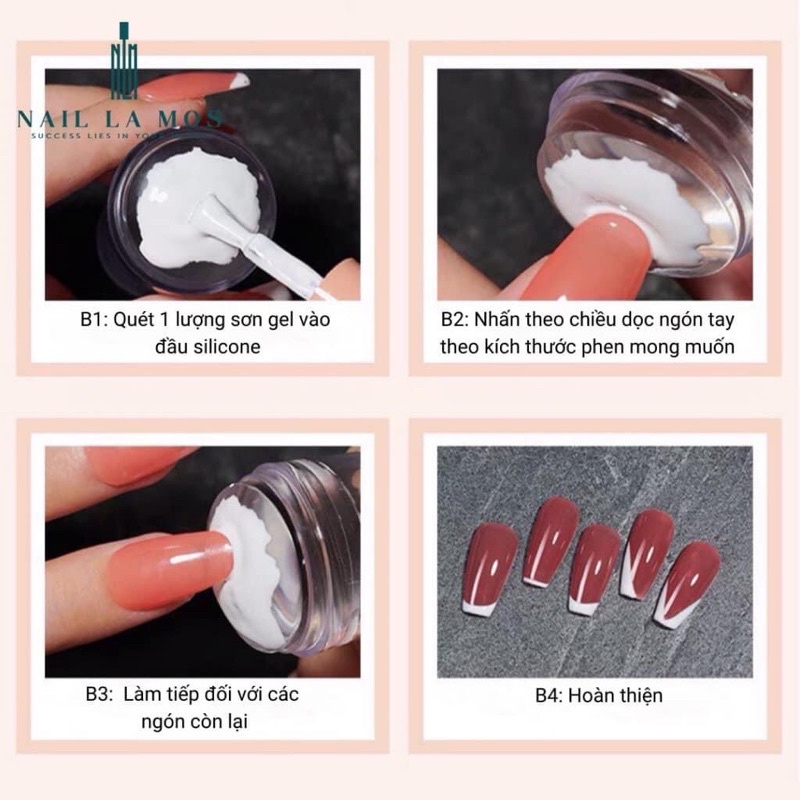 NAIL LA MOS
SUCCESS LIES IN YOU

B1: Quét 1 lượng sơn gel vào đầu silicone

B2: Nhấn theo chiều dọc ngón tay theo kích thước phen mong muốn

B3: Làm tiếp đối với các ngón còn lại

B4: Hoàn thiện