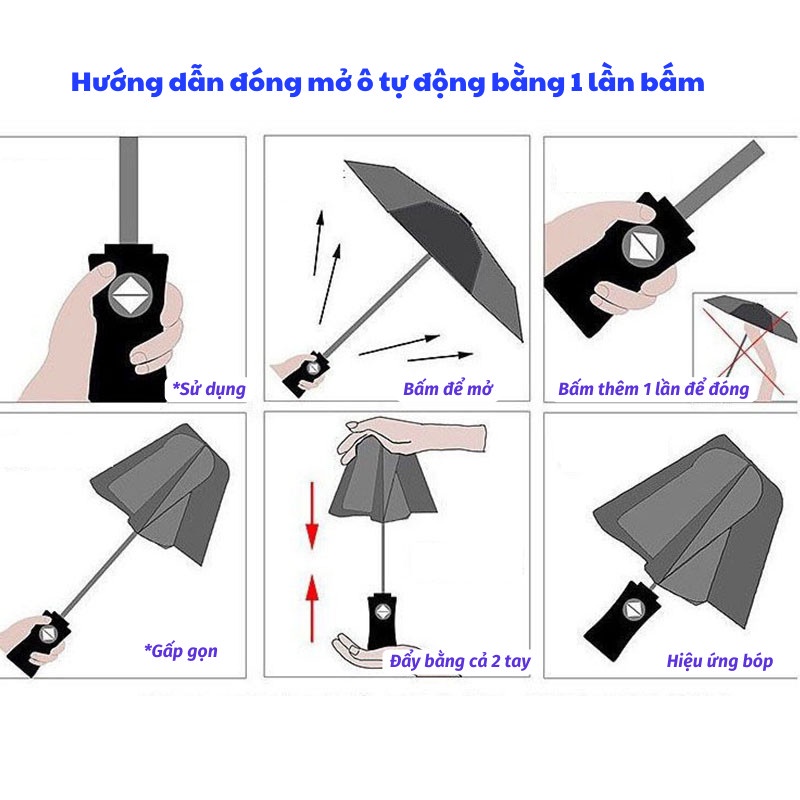 Hướng dẫn đóng mở ô tự động bằng 1 lần bấm

*Sử dụng

Bấm để mở

Bấm thêm 1 lần để đóng

*Gấp gọn

Đẩy bằng cả 2 tay

Hiệu ứng bóp