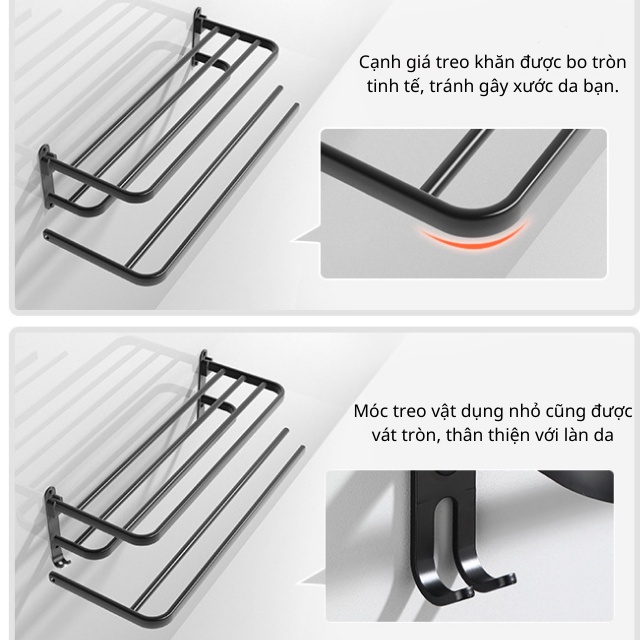 Cạnh giá treo khăn được bo tròn tinh tế, tránh gây xước da bạn.

Móc treo vật dụng nhỏ cũng được vát tròn, thân thiện với làn da