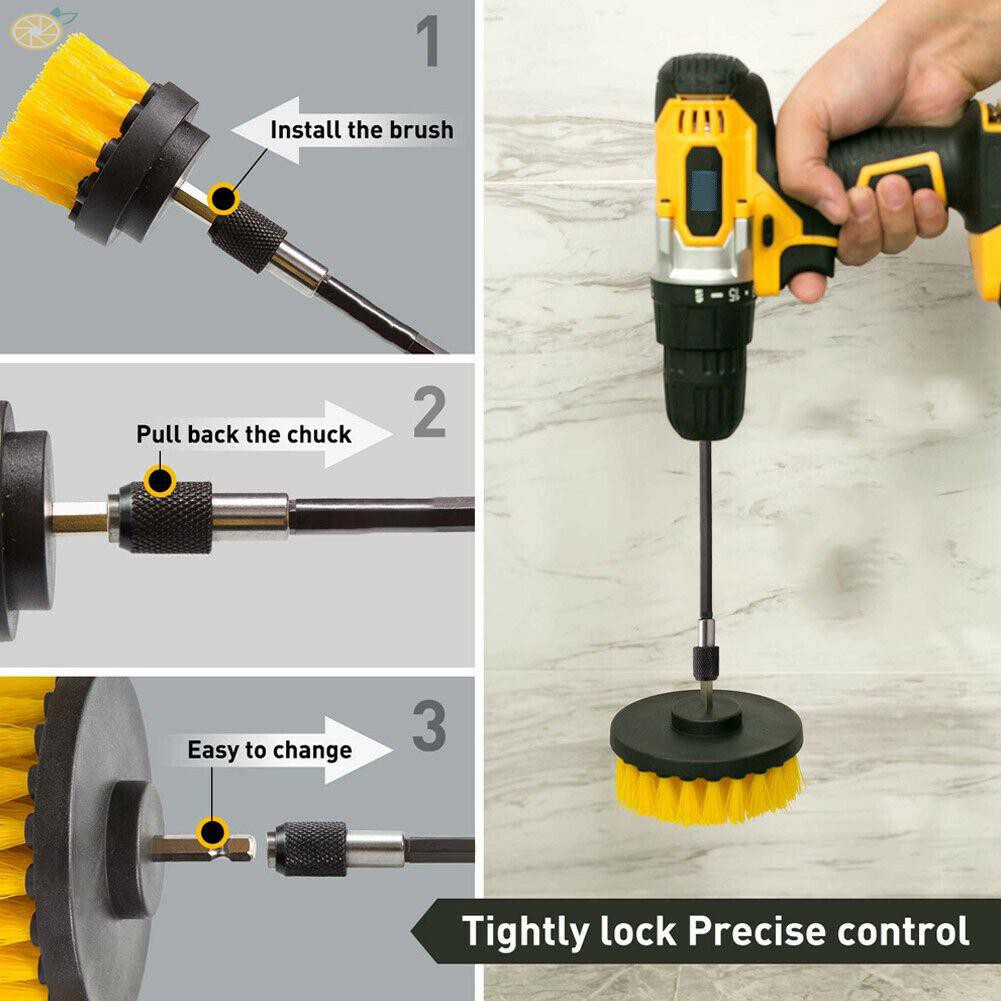 1
Install the brush

2
Pull back the chuck

3
Easy to change

15

Tightly lock Precise control