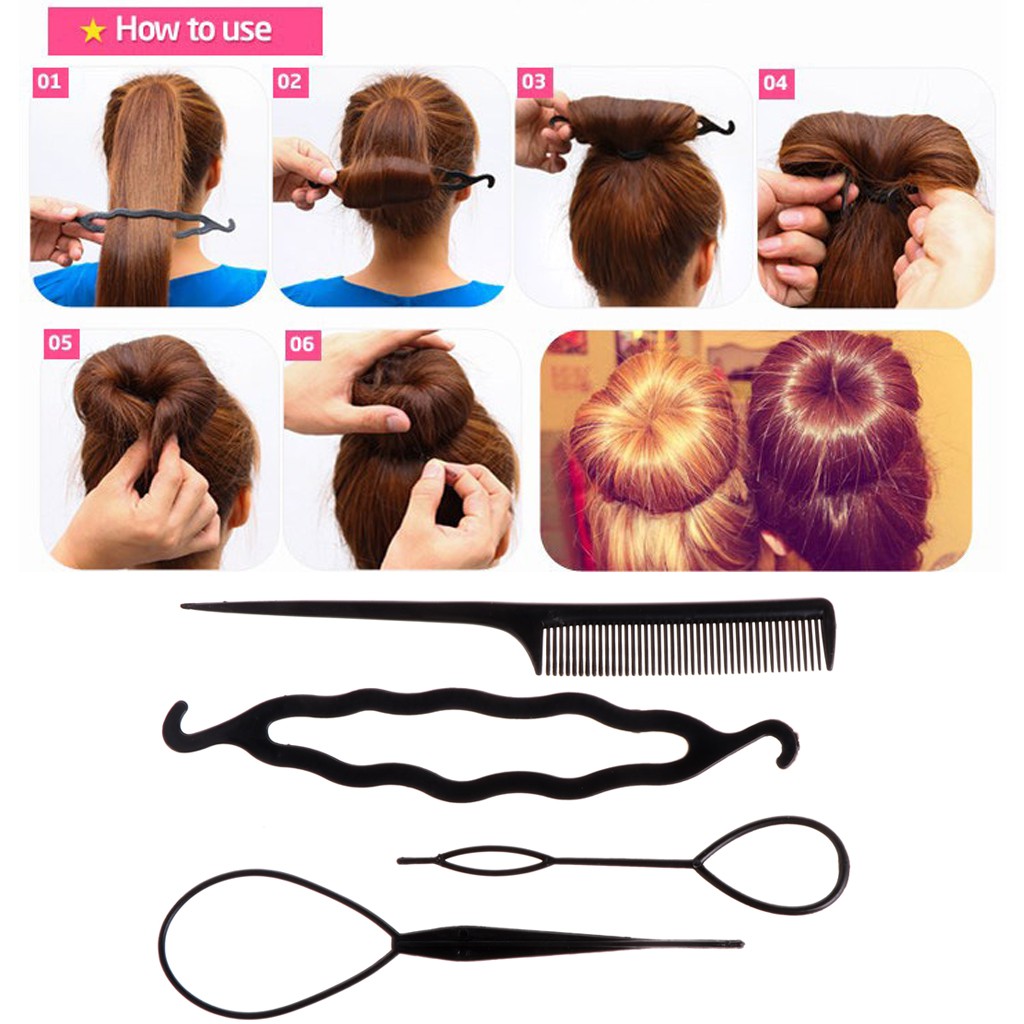 ★ How to use

01

02

03

04

05

06