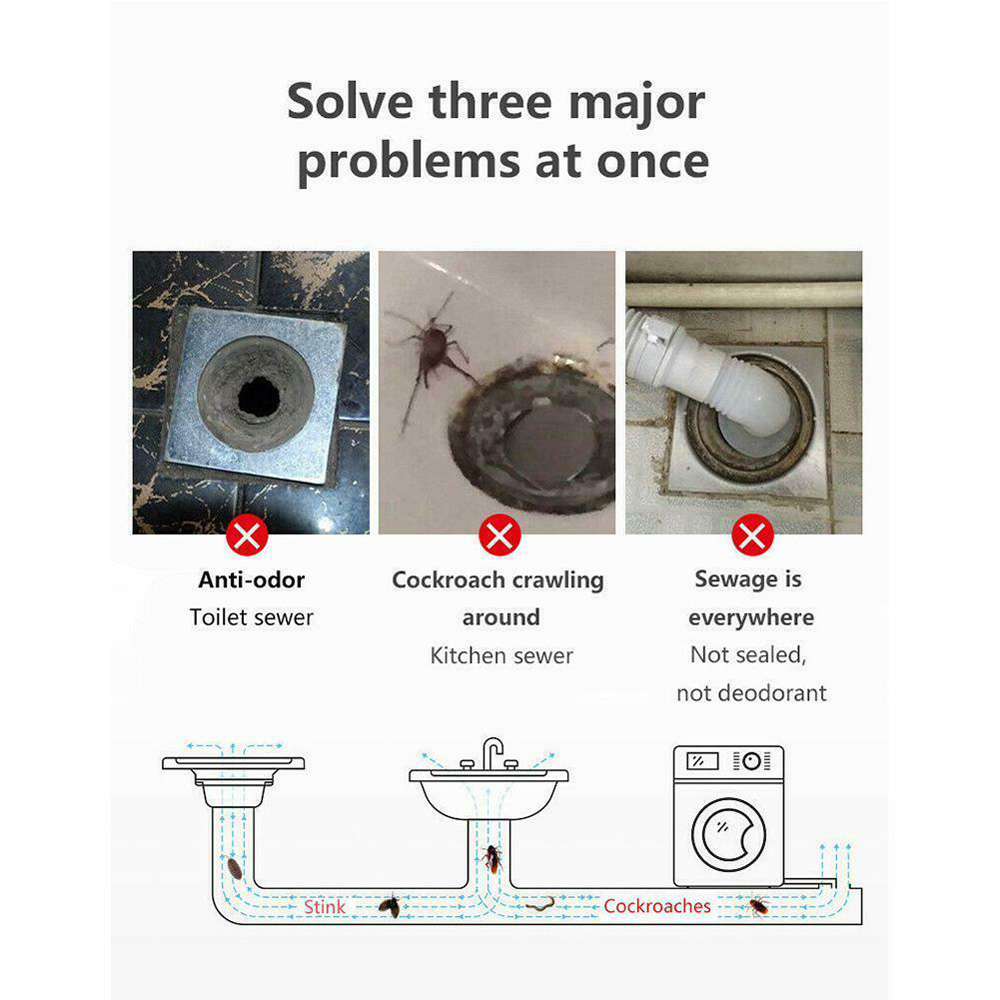 Solve three major problems at once

Anti-odor
Toilet sewer

Cockroach crawling around
Kitchen sewer

Sewage is everywhere
Not sealed, not deodorant

Stink

Cockroaches