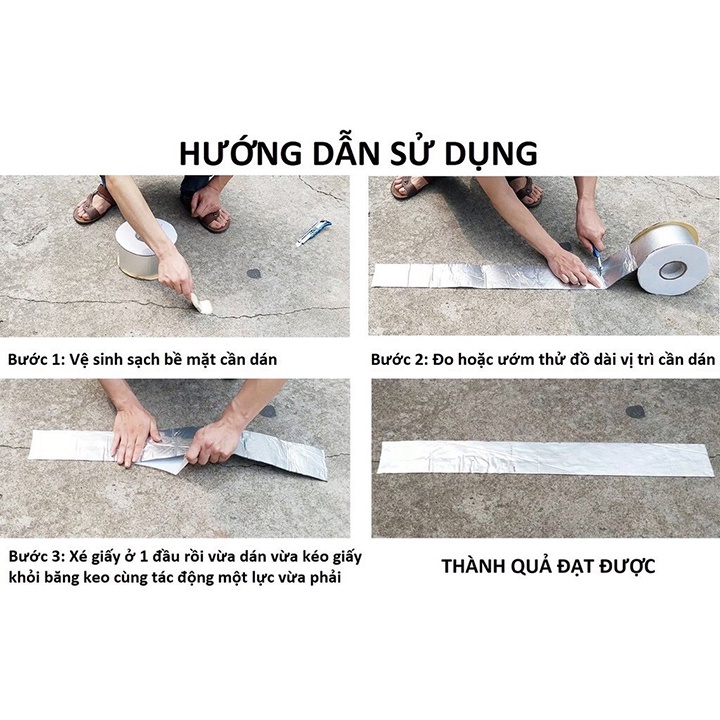 HƯỚNG DẪN SỬ DỤNG

Bước 1: Vệ sinh sạch bề mặt cần dán

Bước 2: Đo hoặc ướm thử đồ dài vị trì cần dán

Bước 3: Xé giấy ở 1 đầu rồi vừa dán vừa kéo giấy khỏi băng keo cùng tác động một lực vừa phải

THÀNH QUẢ ĐẠT ĐƯỢC