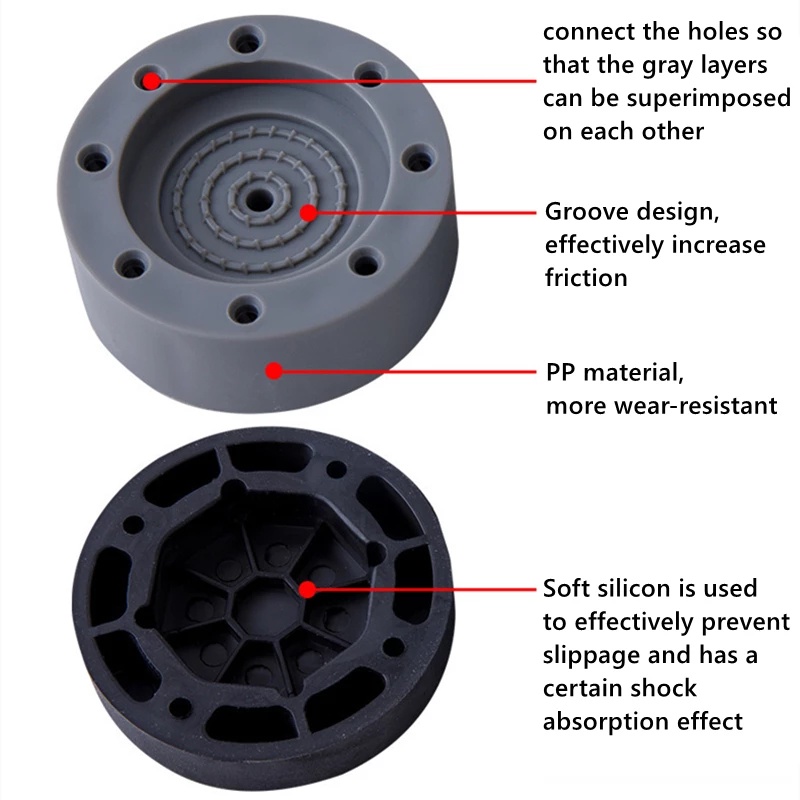 connect the holes so that the gray layers can be superimposed on each other

Groove design, effectively increase friction

PP material, more wear-resistant

Soft silicon is used to effectively prevent slippage and has a certain shock absorption effect