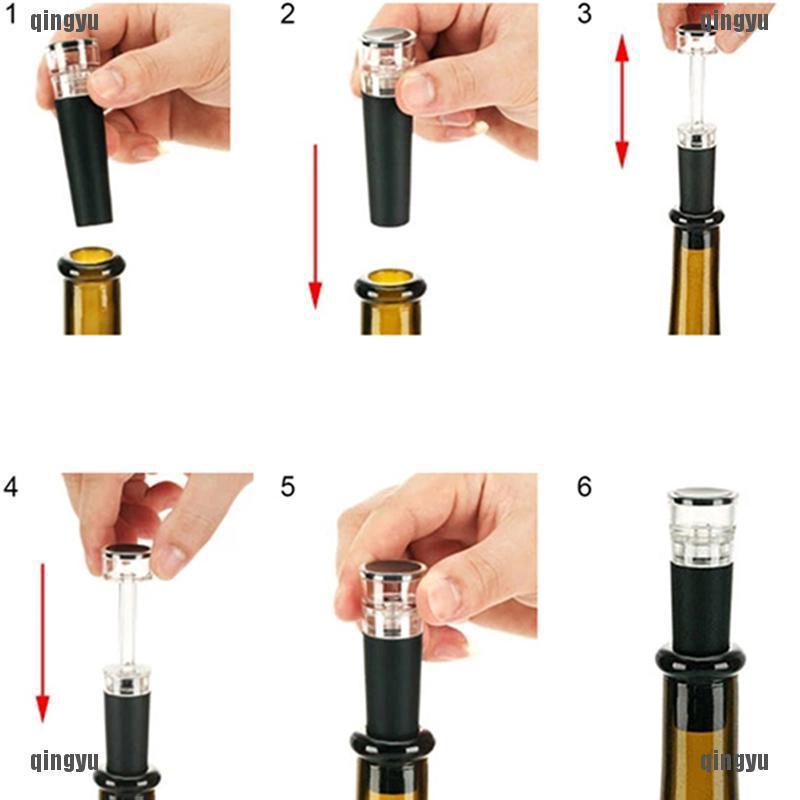 1 qingyu

2

3 qingyu

4

5

6

qingyu

qingyu