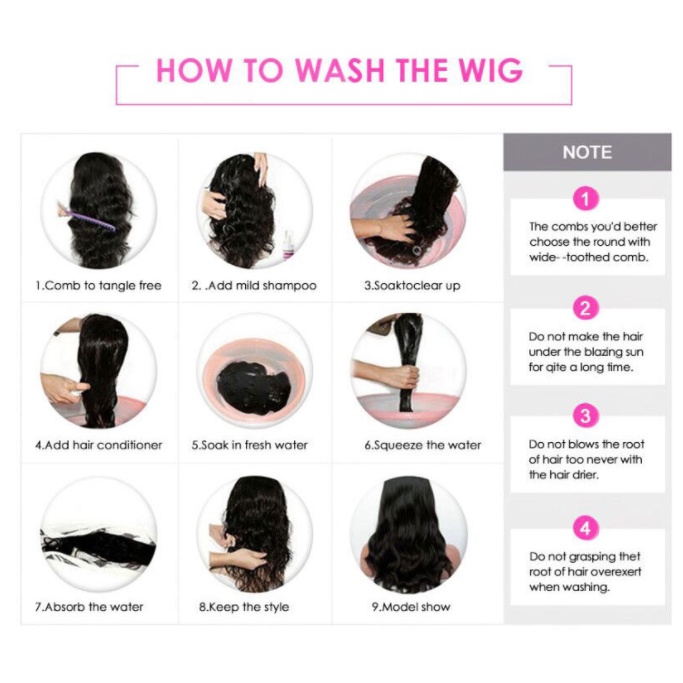 HOW TO WASH THE WIG

1.Comb to tangle free

2. .Add mild shampoo

3.Soaktoclear up

4.Add hair conditioner

5.Soak in fresh water

6.Squeeze the water

7.Absorb the water

8.Keep the style

9.Model show

NOTE

1

The combs you'd better choose the round with wide- -toothed comb.

2

Do not make the hair under the blazing sun for qite a long time.

3

Do not blows the root of hair too never with the hair drier.

4

Do not grasping thet root of hair overexert when washing.