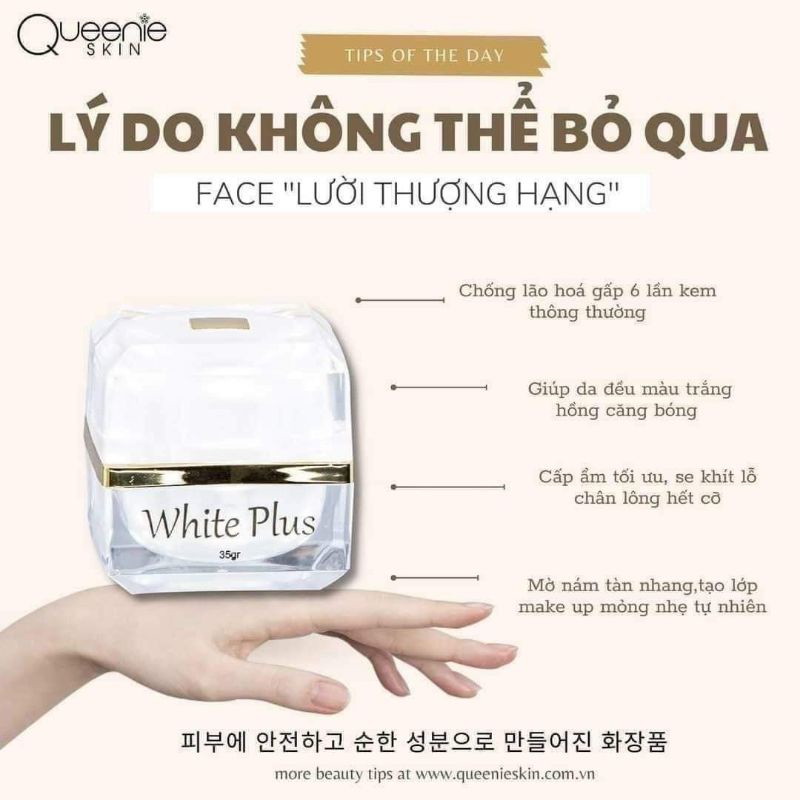 Queenie SKIN

TIPS OF THE DAY

LÝ DO KHÔNG THỂ BỎ QUA

FACE "LƯỜI THƯỢNG HẠNG"

Chống lão hoá gấp 6 lần kem thông thường

Giúp da đều màu trắng hồng căng bóng

Cấp ẩm tối ưu, se khít lỗ chân lông hết cỡ

Mờ nám tàn nhang,tạo lớp make up mỏng nhẹ tự nhiên

White Plus
35gr

피부에 안전하고 순한 성분으로 만들어진 화장품

more beauty tips at www.queenieskin.com.vn