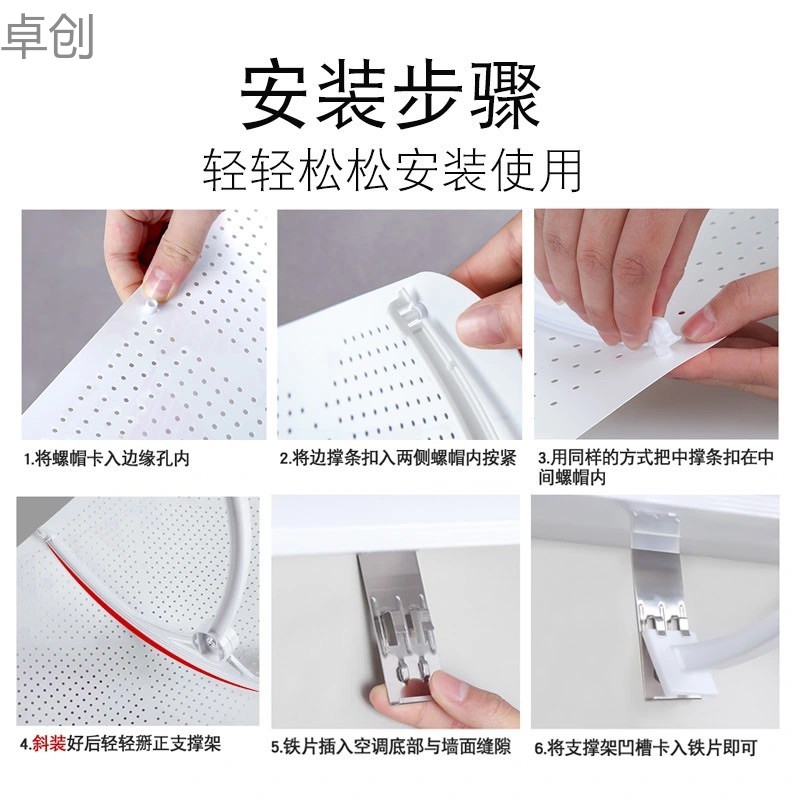 卓创

安装步骤

轻轻松松安装使用

1.将螺帽卡入边缘孔内

2.将边撑条扣入两侧螺帽内按紧

3.用同样的方式把中撑条扣在中间螺帽内

4.斜装好后轻轻掰正支撑架

5.铁片插入空调底部与墙面缝隙

6.将支撑架凹槽卡入铁片即可