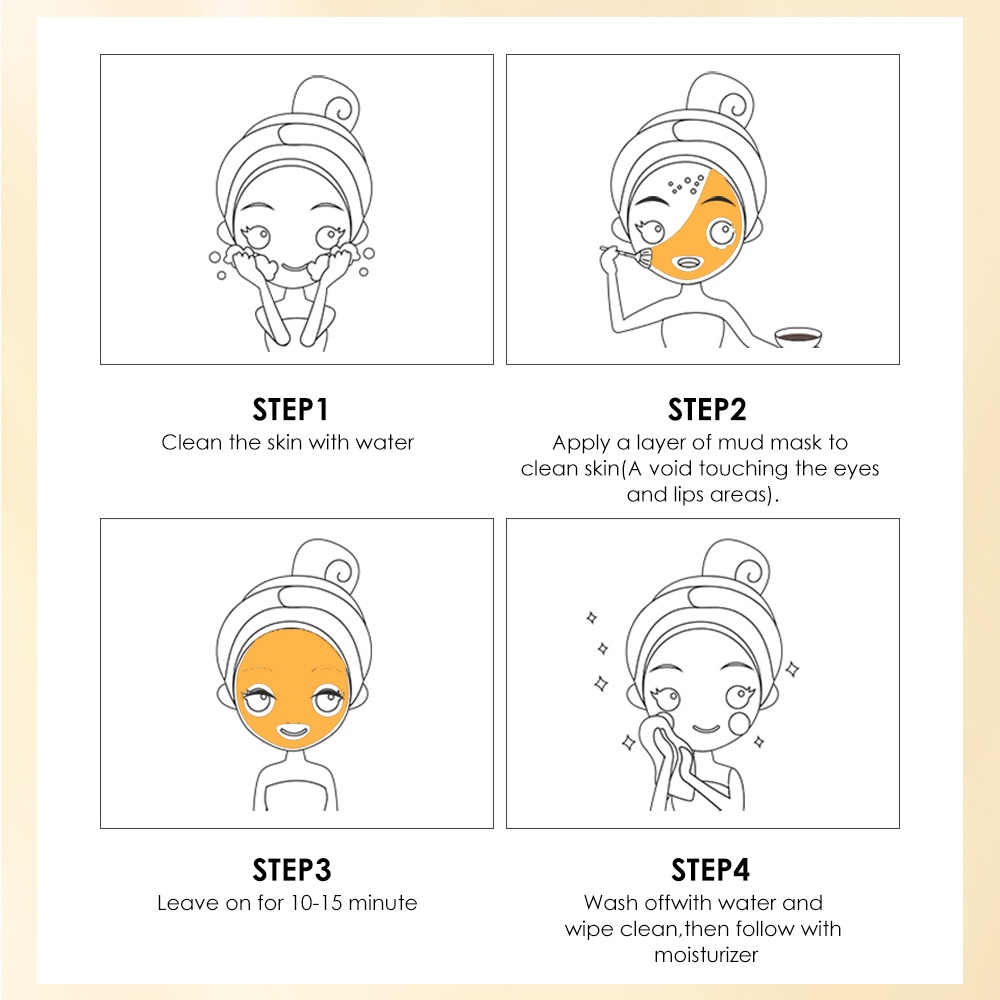 STEP1
Clean the skin with water

STEP2
Apply a layer of mud mask to clean skin(A void touching the eyes and lips areas).

STEP3
Leave on for 10-15 minute

STEP4
Wash offwith water and wipe clean,then follow with moisturizer