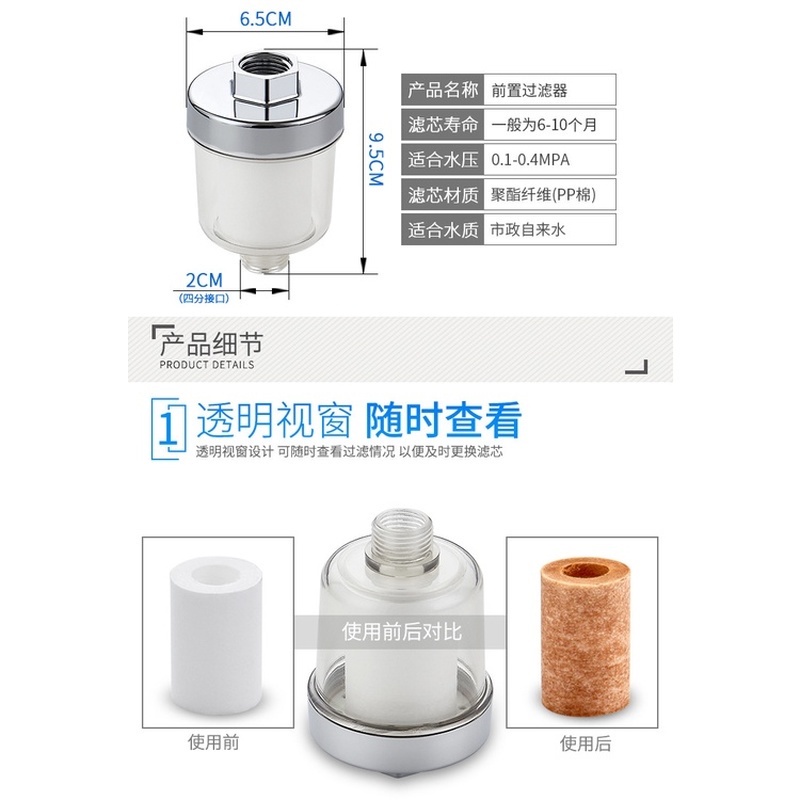 6.5CM

9.5CM

2CM
(四分接口)

| 产品名称 | 前置过滤器 |
|---|---|
| 滤芯寿命 | 一般为6-10个月 |
| 适合水压 | 0.1-0.4MPA |
| 滤芯材质 | 聚酯纤维(PP棉) |
| 适合水质 | 市政自来水 |

产品细节
PRODUCT DETAILS

1 透明视窗 随时查看
透明视窗设计 可随时查看过滤情况 以便及时更换滤芯

使用前后对比

使用前

使用后