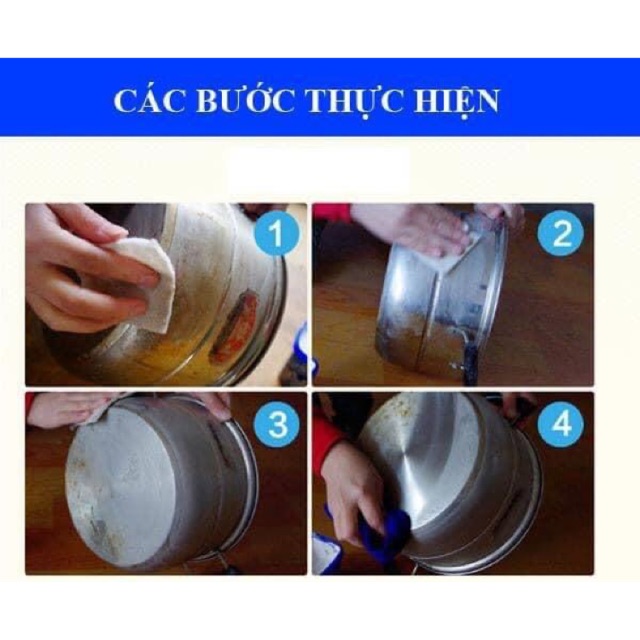 CÁC BƯỚC THỰC HIỆN

1

2

3

4