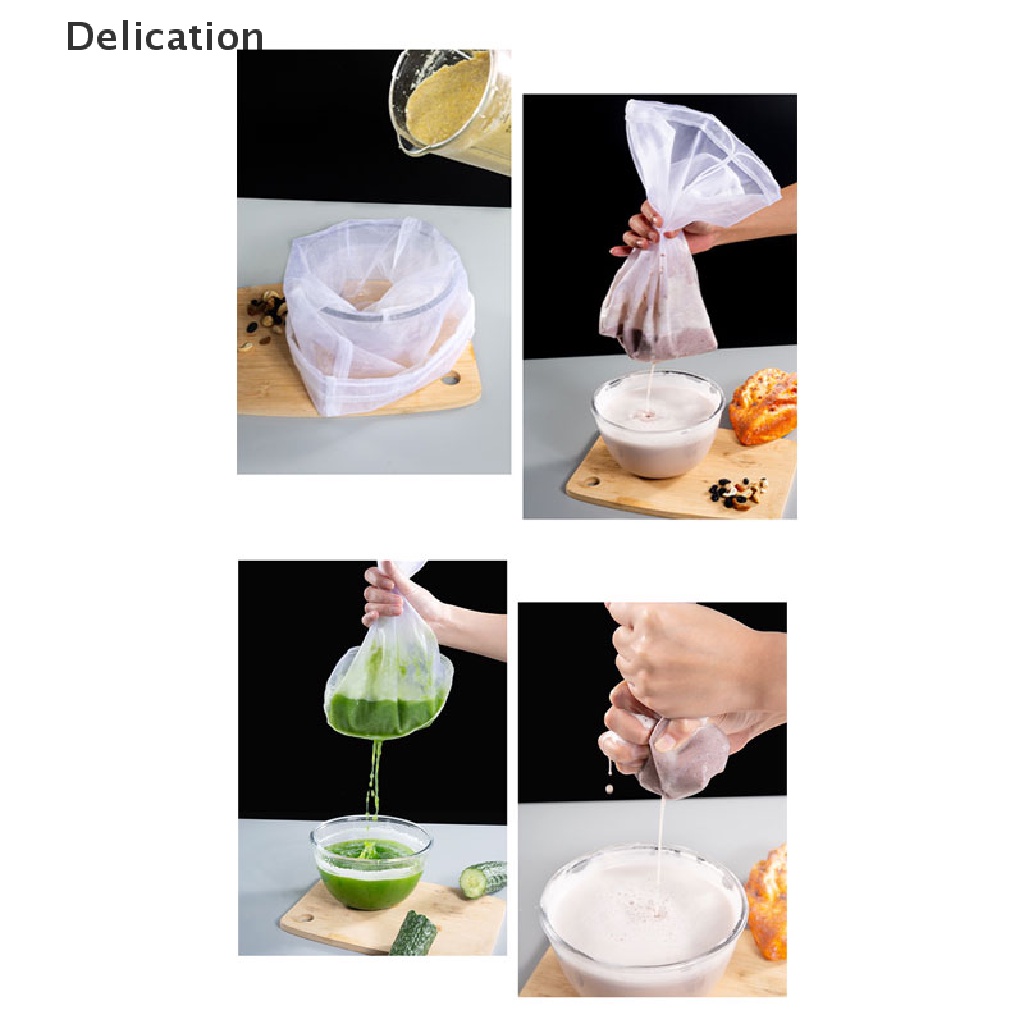 Delication