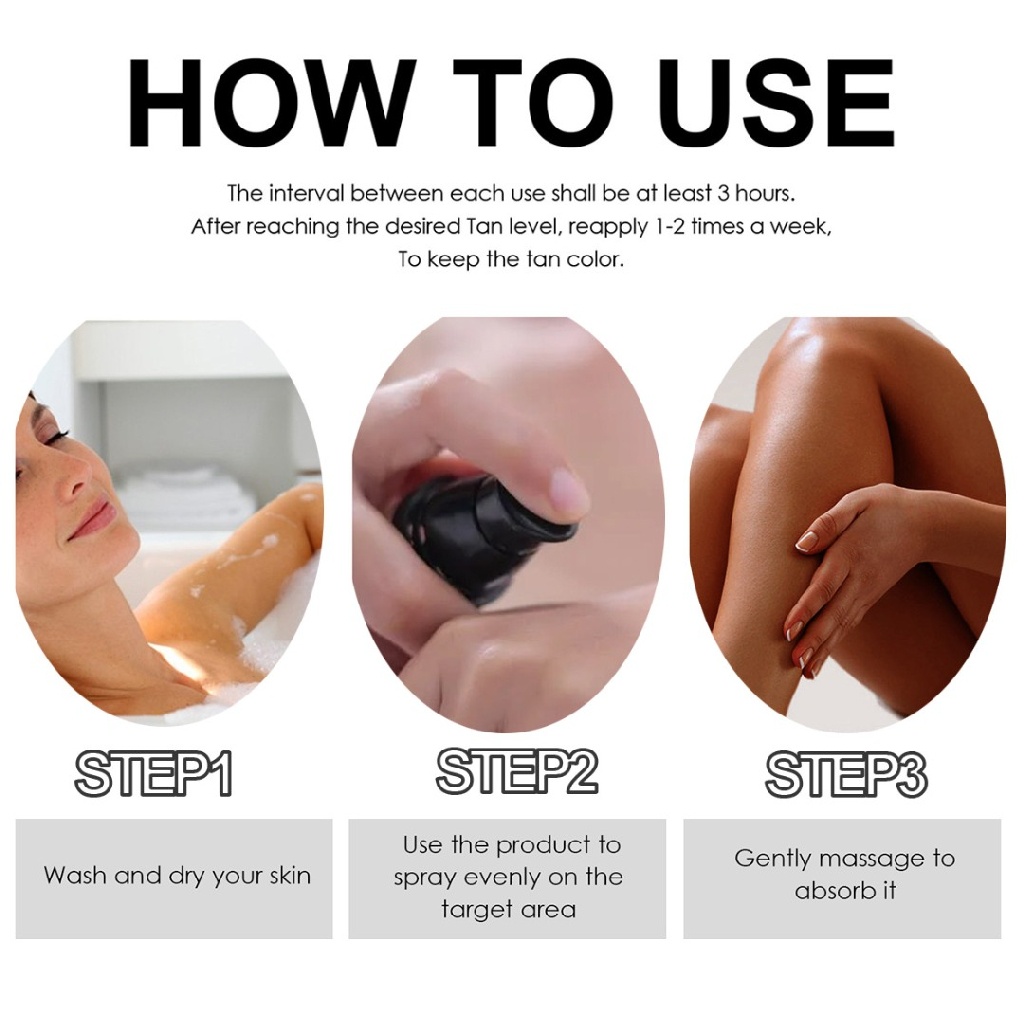 HOW TO USE

The interval between each use shall be at least 3 hours.
After reaching the desired Tan level, reapply 1-2 times a week,
To keep the tan color.

STEP1

Wash and dry your skin

STEP2

Use the product to spray evenly on the target area

STEP3

Gently massage to absorb it