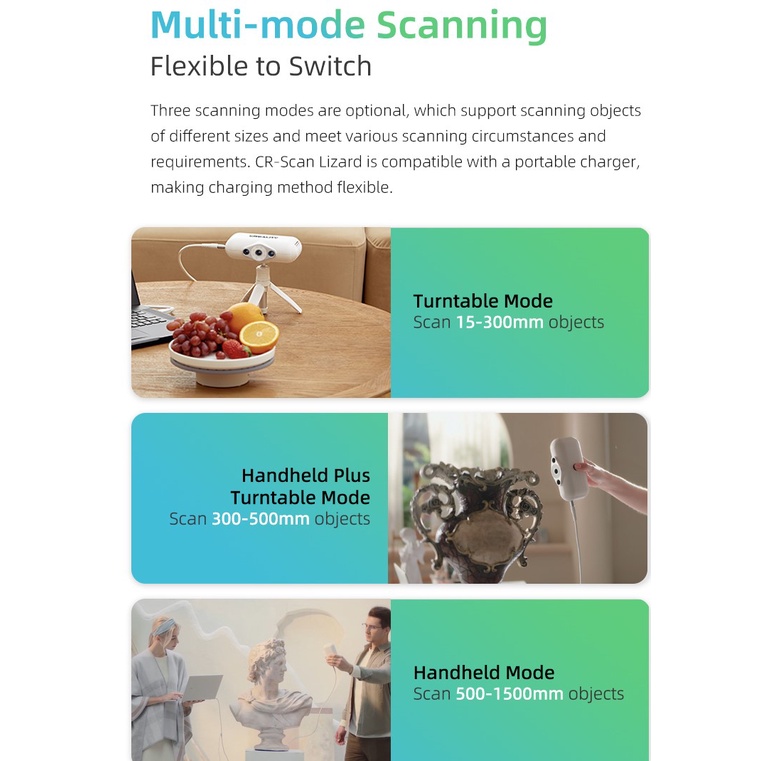 Multi-mode Scanning
Flexible to Switch

Three scanning modes are optional, which support scanning objects of different sizes and meet various scanning circumstances and requirements. CR-Scan Lizard is compatible with a portable charger, making charging method flexible.

CREALITY

Turntable Mode
Scan 15-300mm objects

Handheld Plus Turntable Mode
Scan 300-500mm objects

Handheld Mode
Scan 500-1500mm objects