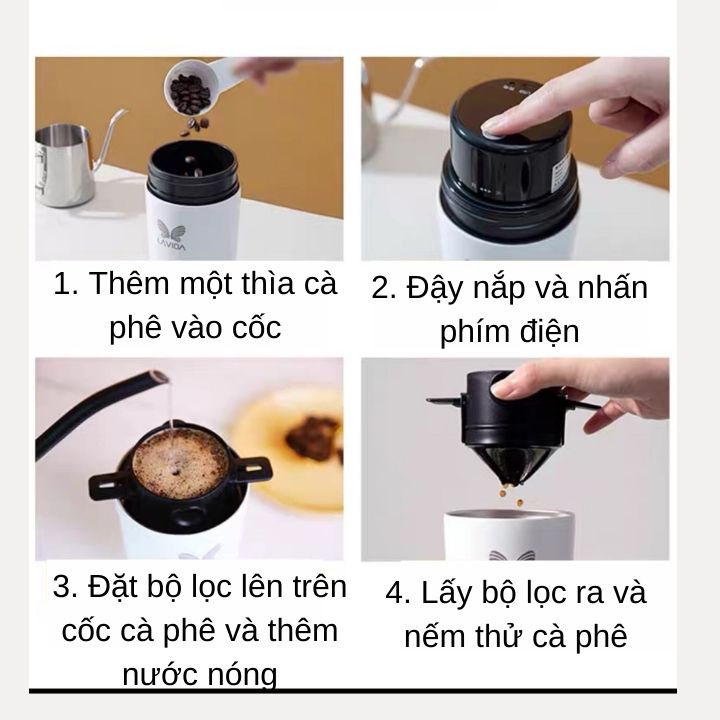 LAVIDA

1. Thêm một thìa cà phê vào cốc

2. Đậy nắp và nhấn phím điện

3. Đặt bộ lọc lên trên cốc cà phê và thêm nước nóng

4. Lấy bộ lọc ra và nếm thử cà phê