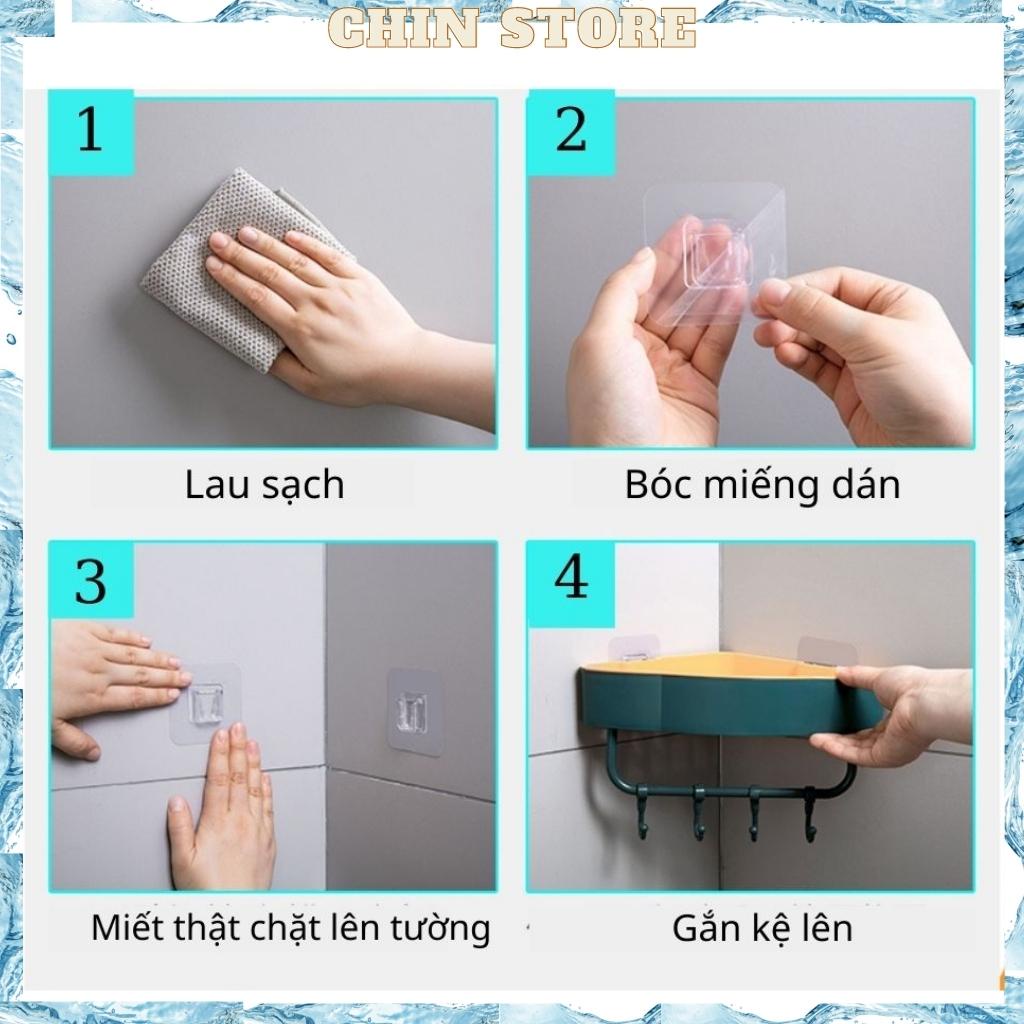 CHIN STORE

1

Lau sạch

2

Bóc miếng dán

3

Miết thật chặt lên tường

4

Gắn kệ lên